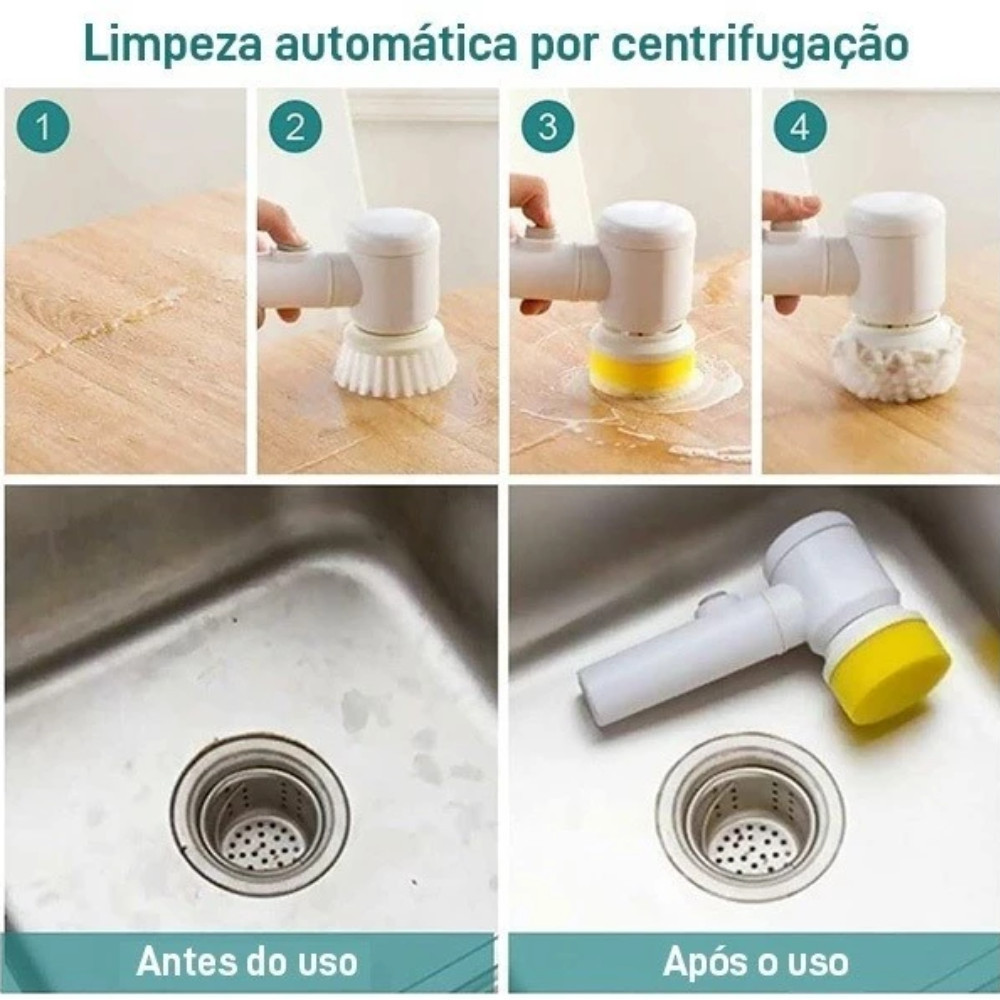 Limpeza automática por centrifugação

1

2

3

4

Antes do uso

Após o uso