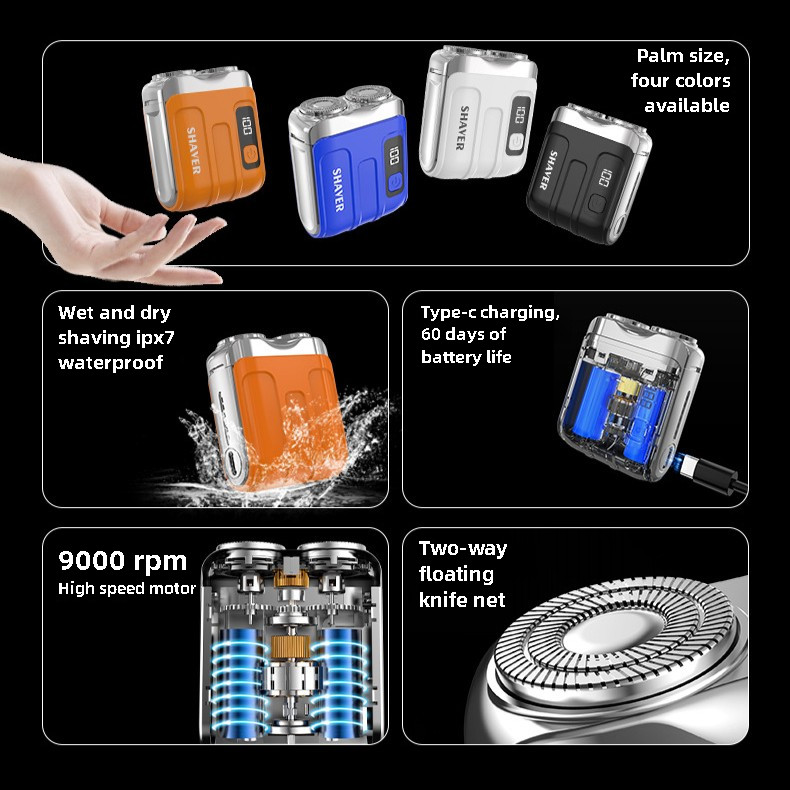 Palm size, four colors available

SHAVER

100

SHAVER

100

SHAVER

100

SHAVER

100

Wet and dry shaving ipx7 waterproof

Type-c charging, 60 days of battery life

9000 rpm
High speed motor

Two-way floating knife net