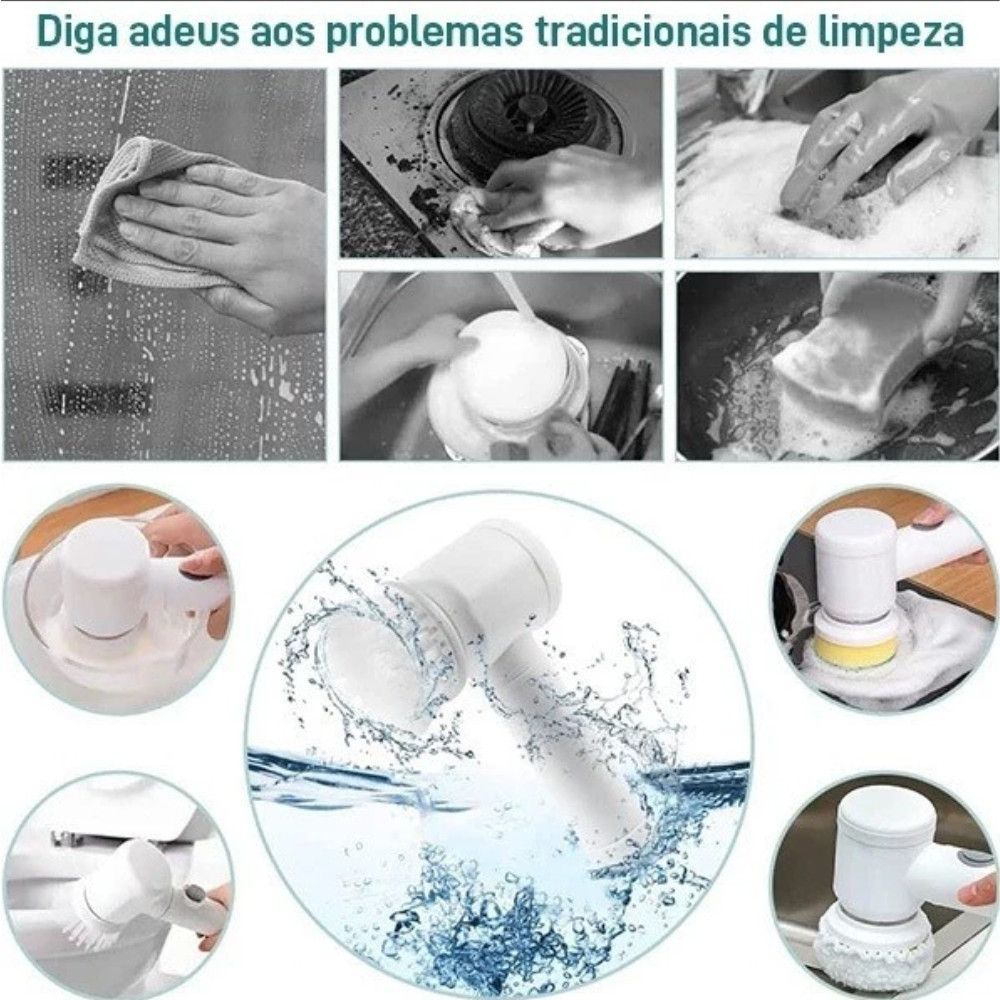 Diga adeus aos problemas tradicionais de limpeza