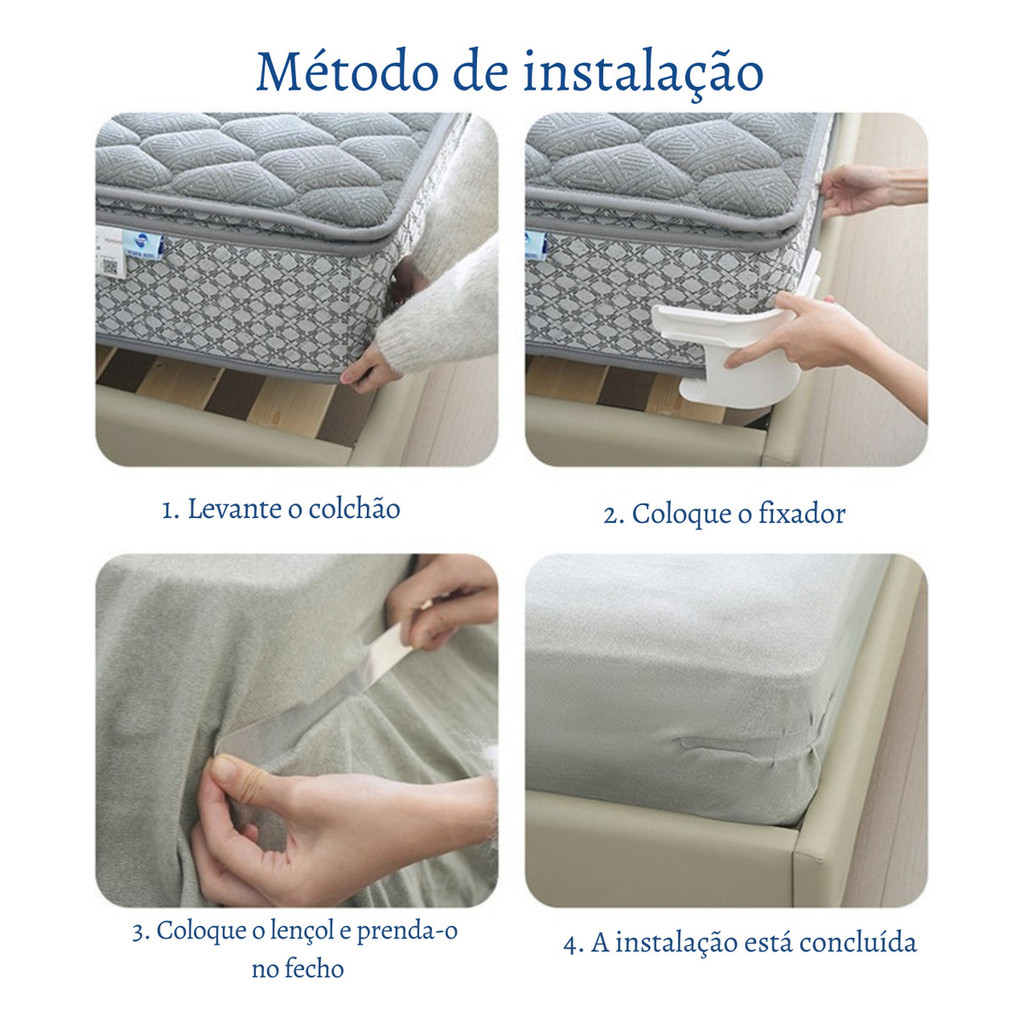 Método de instalação

1. Levante o colchão

2. Coloque o fixador

3. Coloque o lençol e prenda-o no fecho

4. A instalação está concluída