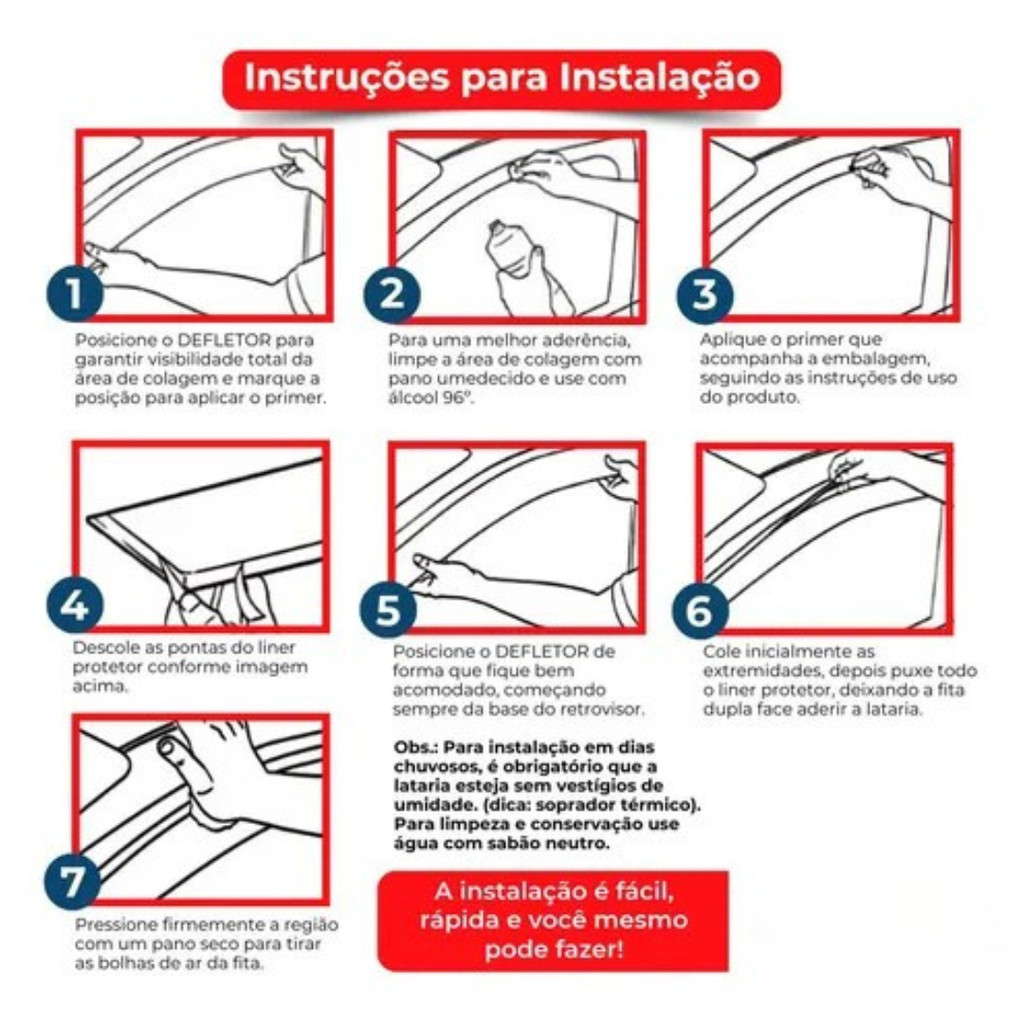 Instruções para Instalação

1
Posicione o DEFLETOR para garantir visibilidade total da área de colagem e marque a posição para aplicar o primer.

2
Para uma melhor aderência, limpe a área de colagem com pano umedecido e use com álcool 96º.

3
Aplique o primer que acompanha a embalagem, seguindo as instruções de uso do produto.

4
Descole as pontas do liner protetor conforme imagem acima.

5
Posicione o DEFLETOR de forma que fique bem acomodado, começando sempre da base do retrovisor.

6
Cole inicialmente as extremidades, depois puxe todo o liner protetor, deixando a fita dupla face aderir a lataria.

7
Pressione firmemente a região com um pano seco para tirar as bolhas de ar da fita.

Obs.: Para instalação em dias chuvosos, é obrigatório que a lataria esteja sem vestígios de umidade. (dica: soprador térmico). Para limpeza e conservação use água com sabão neutro.

A instalação é fácil, rápida e você mesmo pode fazer!