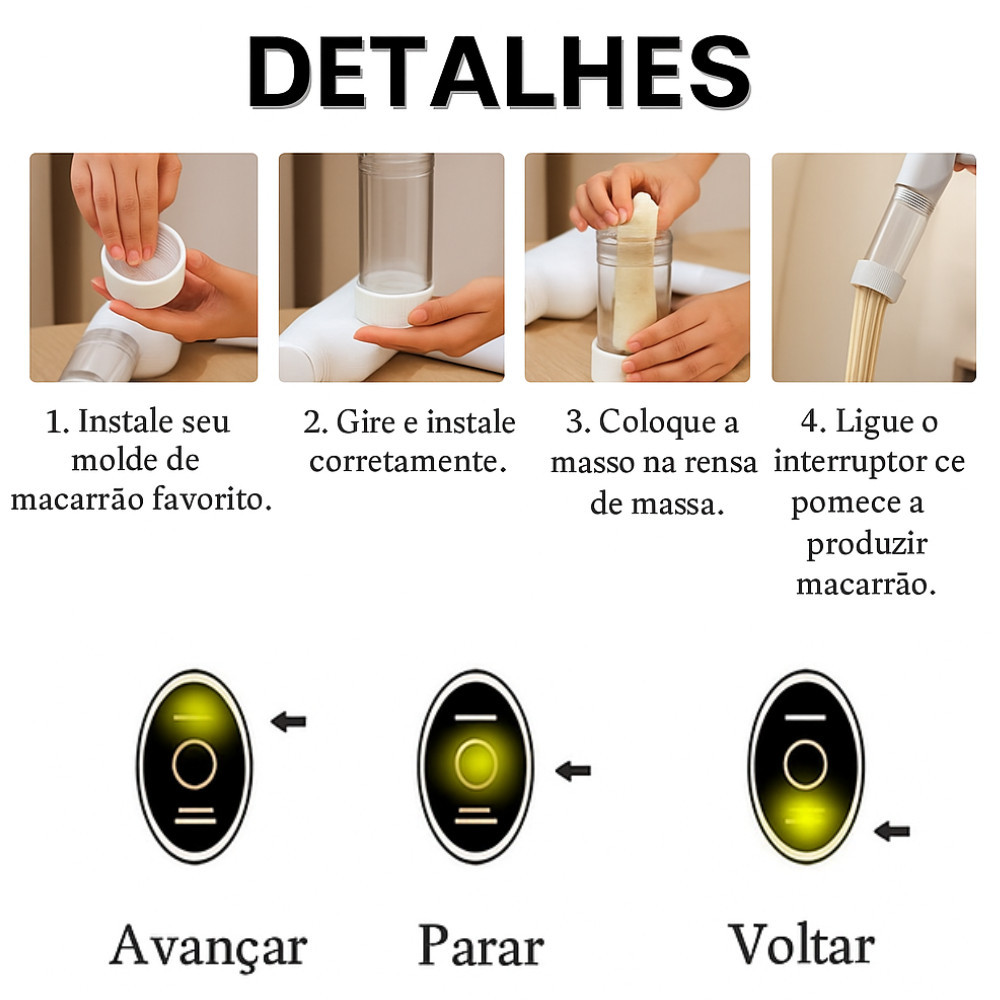 DETALHES

1. Instale seu molde de macarrão favorito.

2. Gire e instale corretamente.

3. Coloque a masso na rensa de massa.

4. Ligue o interruptor ce pomece a produzir macarrão.

Avançar

Parar

Voltar