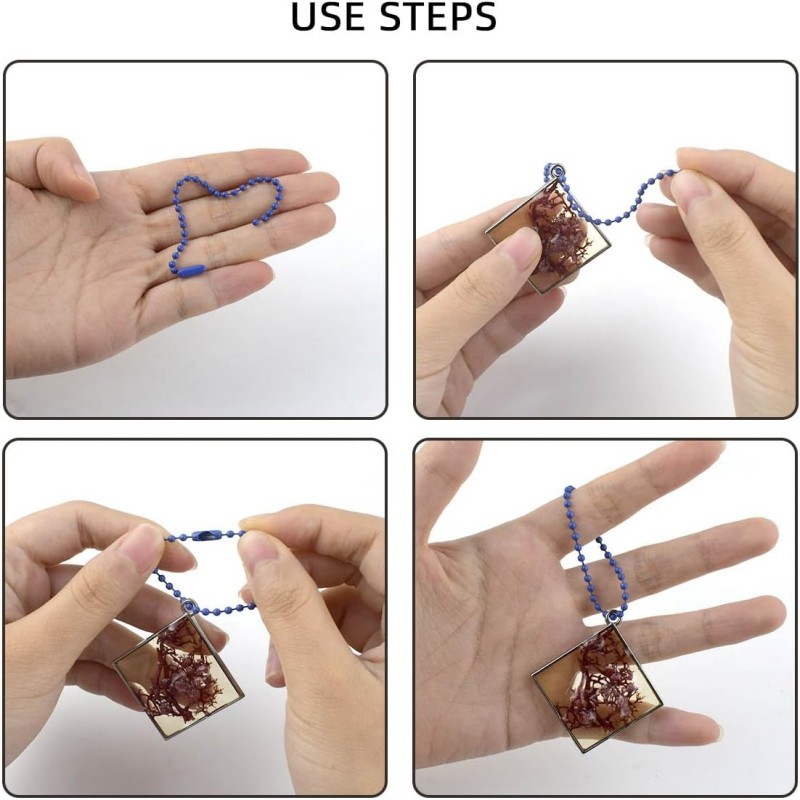 USE STEPS