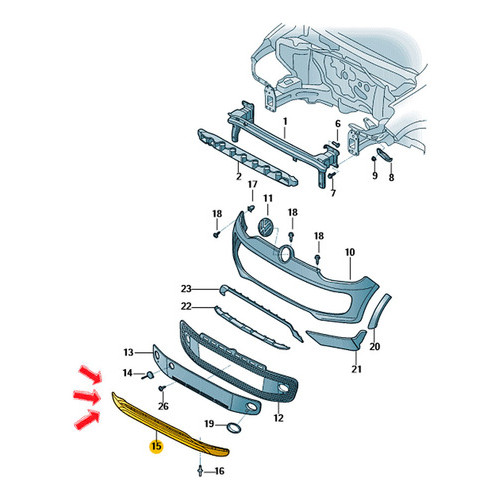 1
6
2
9
8
7
17
11
18
18
18
10
23
22
20
21
13
14
26
12
19
15
16