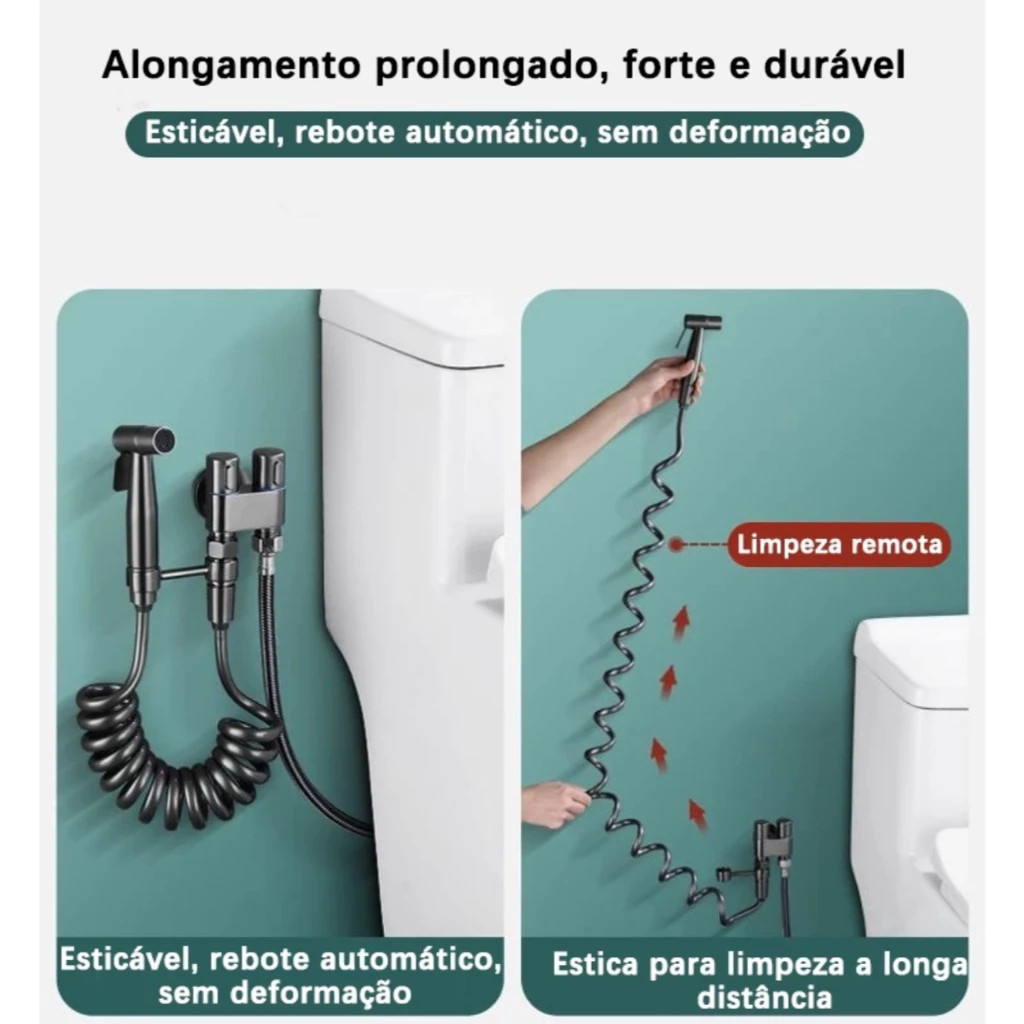 Alongamento prolongado, forte e durável

Esticável, rebote automático, sem deformação

Limpeza remota

Esticável, rebote automático, sem deformação

Estica para limpeza a longa distância