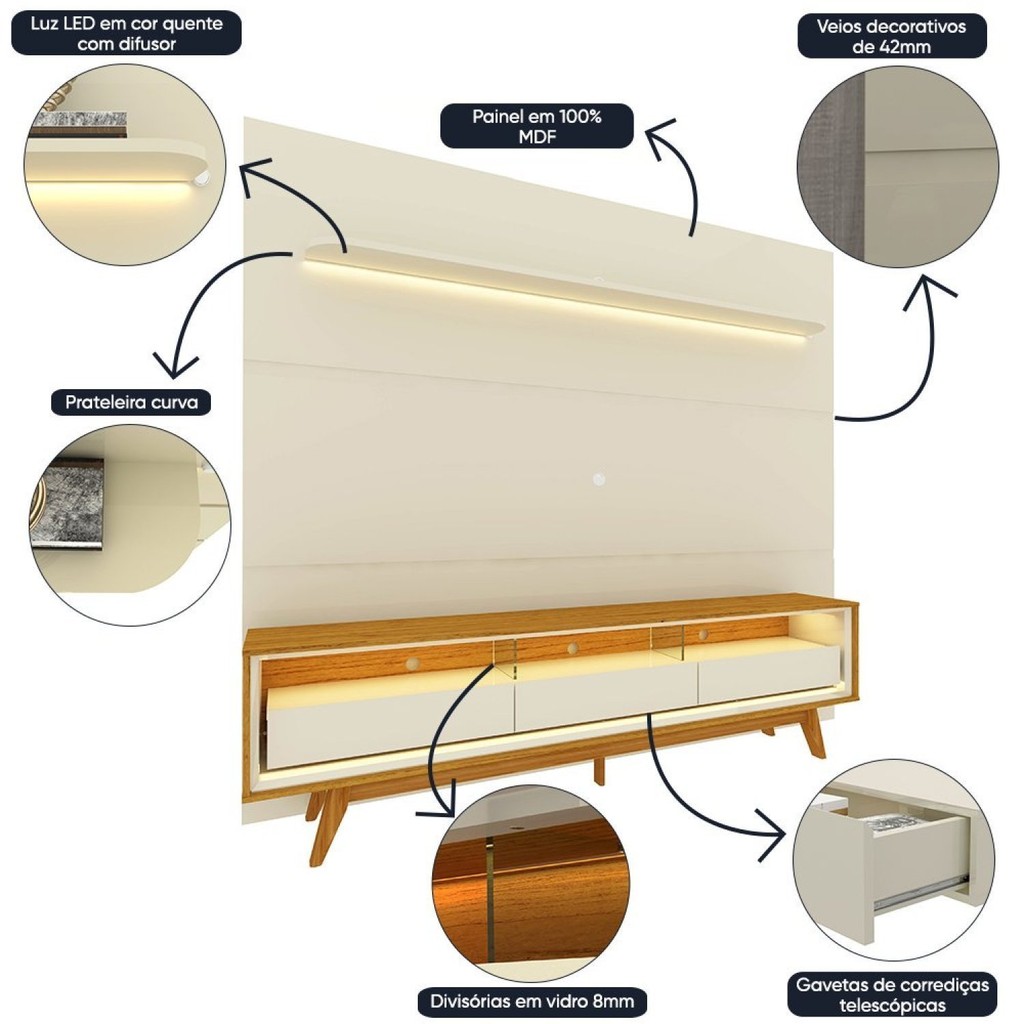 Luz LED em cor quente com difusor

Painel em 100% MDF

Veios decorativos de 42mm

Prateleira curva

Divisórias em vidro 8mm

Gavetas de corrediças telescópicas