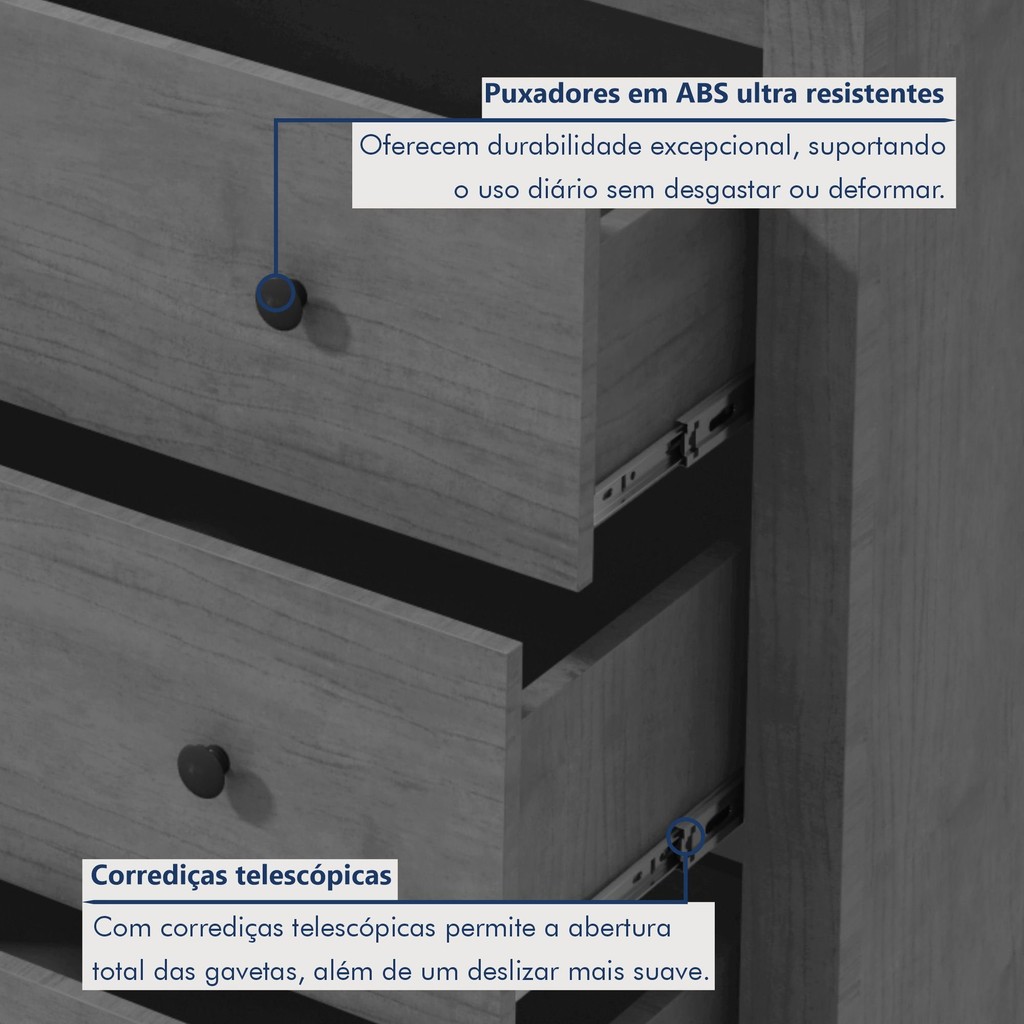 Puxadores em ABS ultra resistentes

Oferecem durabilidade excepcional, suportando o uso diário sem desgastar ou deformar.

Corrediças telescópicas

Com corrediças telescópicas permite a abertura total das gavetas, além de um deslizar mais suave.