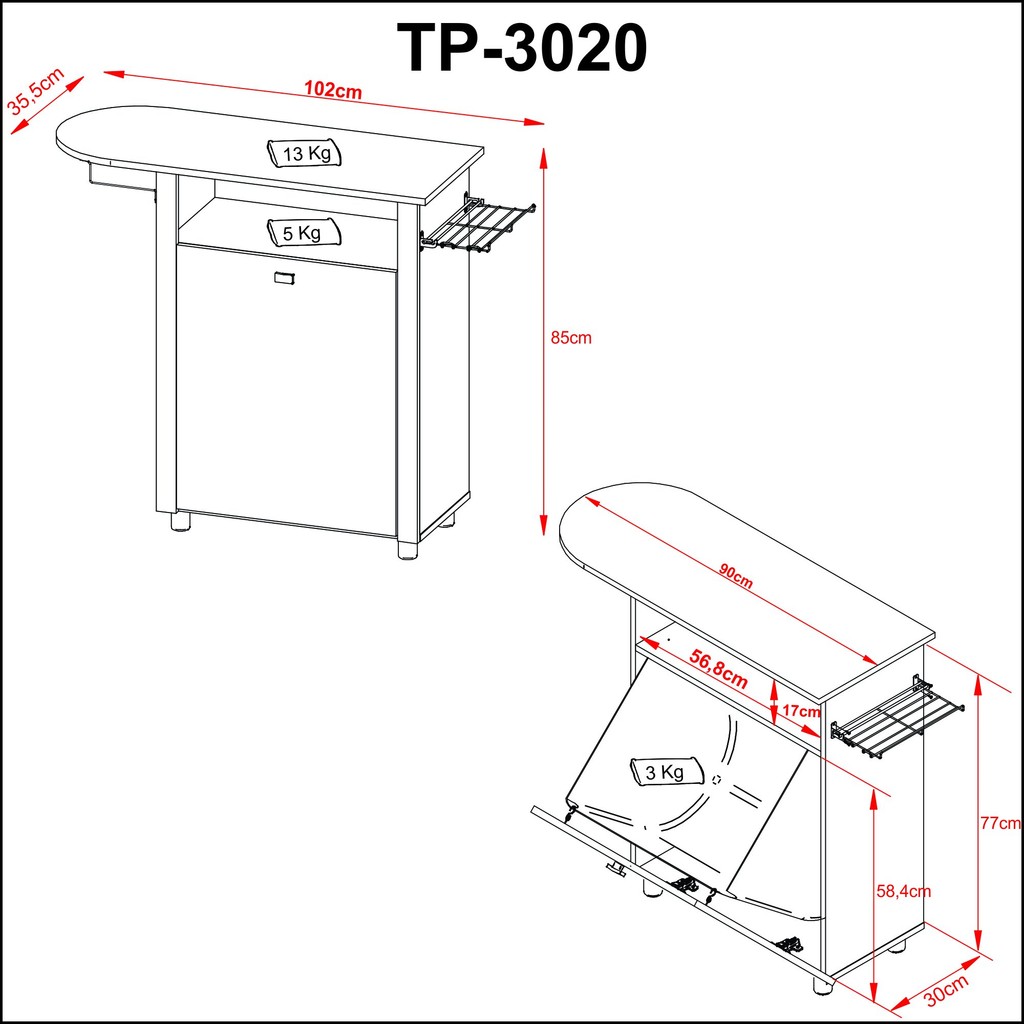 TP-3020

35,5cm

102cm

13 Kg

5 Kg

85cm

90cm

56,8cm

17cm

3 Kg

77cm

58,4cm

30cm