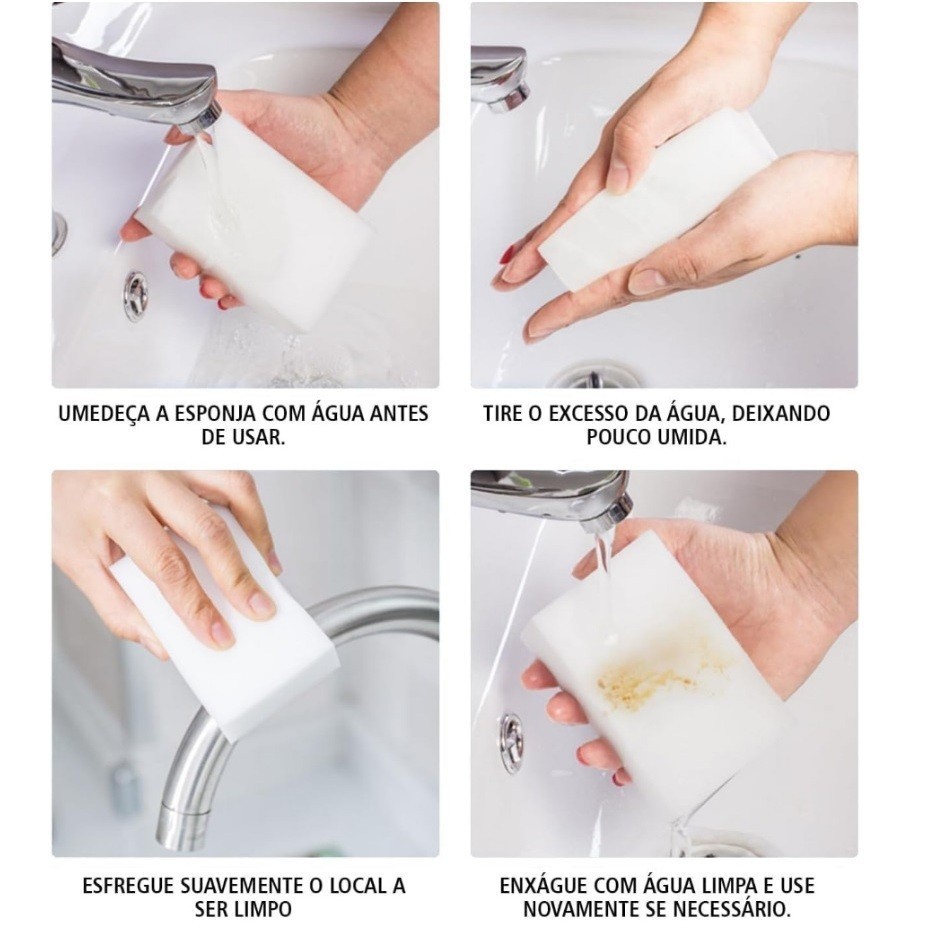 UMEDEÇA A ESPONJA COM ÁGUA ANTES DE USAR.

TIRE O EXCESSO DA ÁGUA, DEIXANDO POUCO UMIDA.

ESFREGUE SUAVEMENTE O LOCAL A SER LIMPO

ENXÁGUE COM ÁGUA LIMPA E USE NOVAMENTE SE NECESSÁRIO.