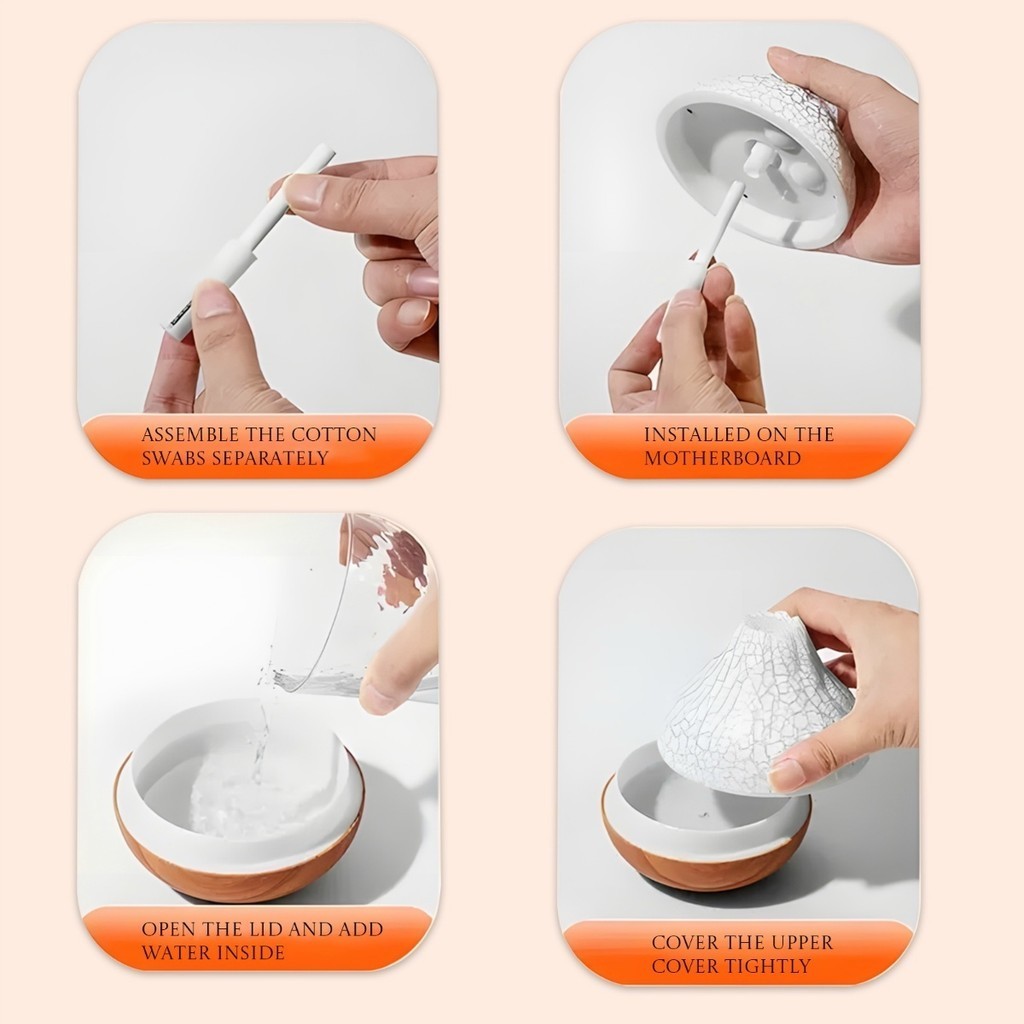 ASSEMBLE THE COTTON SWABS SEPARATELY

INSTALLED ON THE MOTHERBOARD

OPEN THE LID AND ADD WATER INSIDE

COVER THE UPPER COVER TIGHTLY