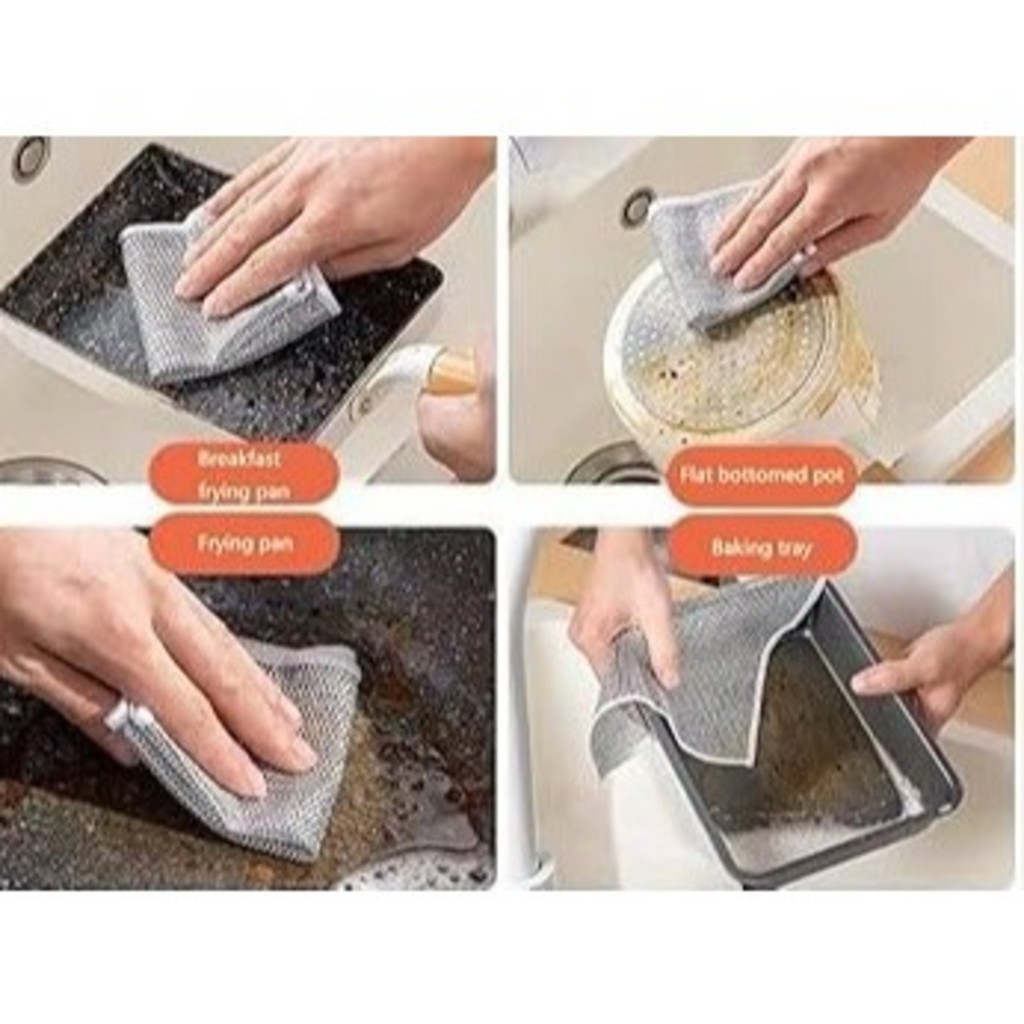 Breakfast frying pan

Flat bottomed pot

Frying pan

Baking tray