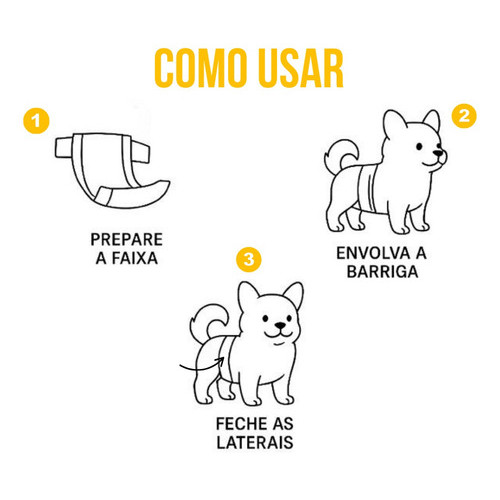 COMO USAR

1

PREPARE A FAIXA

2

ENVOLVA A BARRIGA

3

FECHE AS LATERAIS