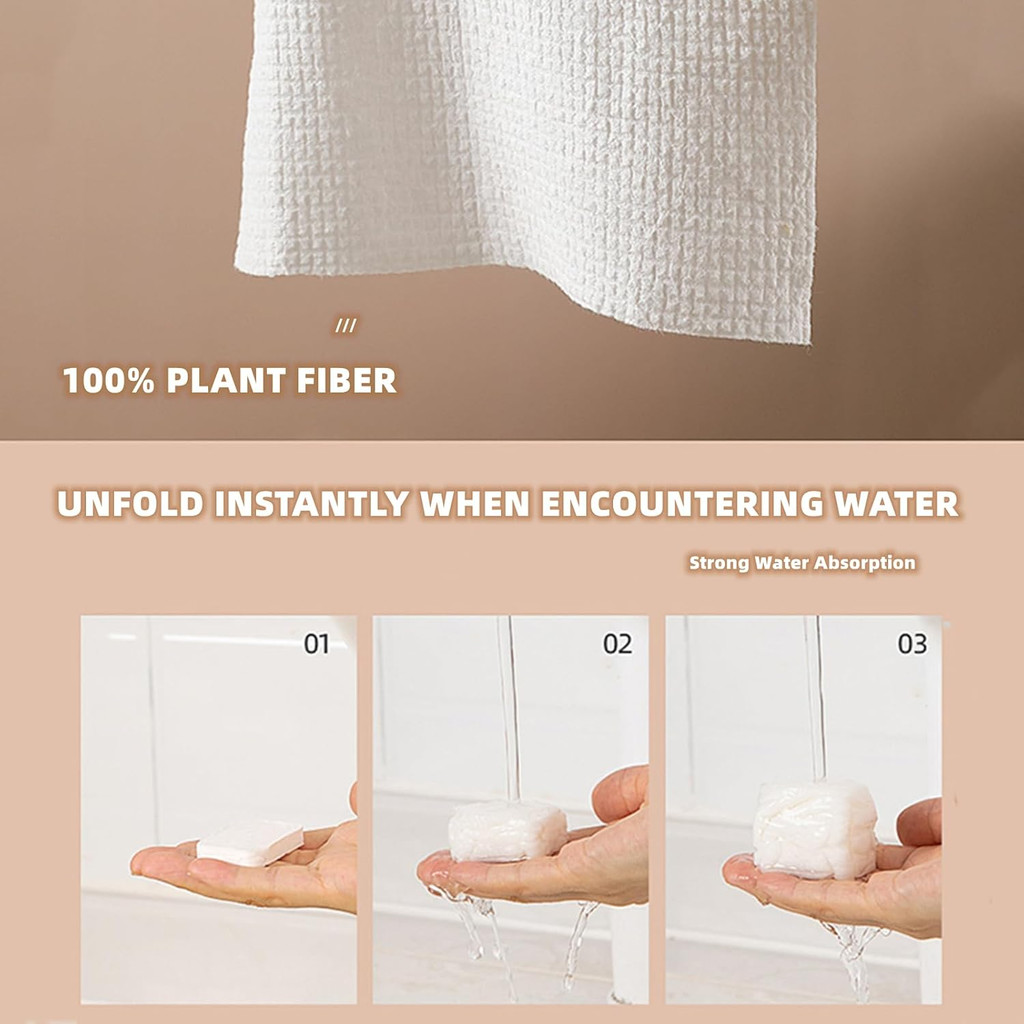 ///

100% PLANT FIBER

UNFOLD INSTANTLY WHEN ENCOUNTERING WATER

Strong Water Absorption

01

02

03