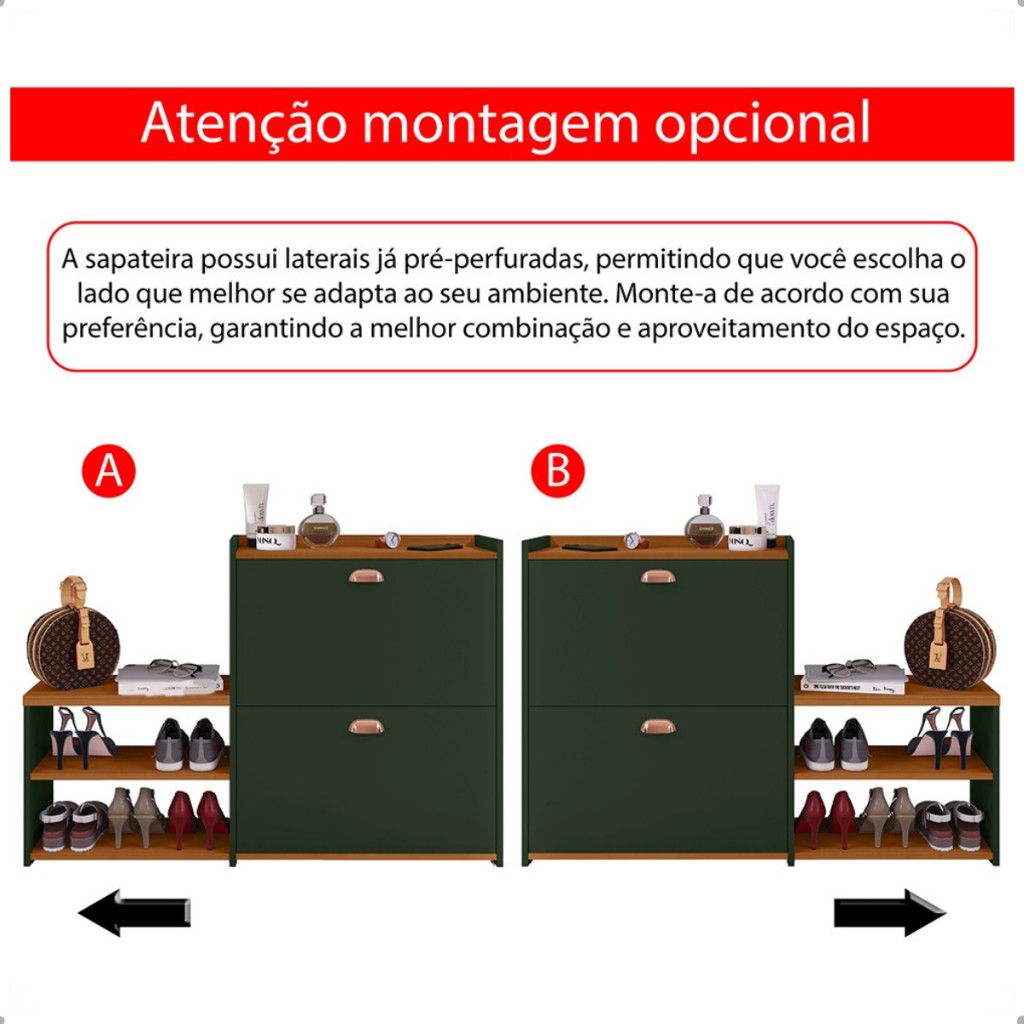 Atenção montagem opcional

A sapateira possui laterais já pré-perfuradas, permitindo que você escolha o lado que melhor se adapta ao seu ambiente. Monte-a de acordo com sua preferência, garantindo a melhor combinação e aproveitamento do espaço.

A

B