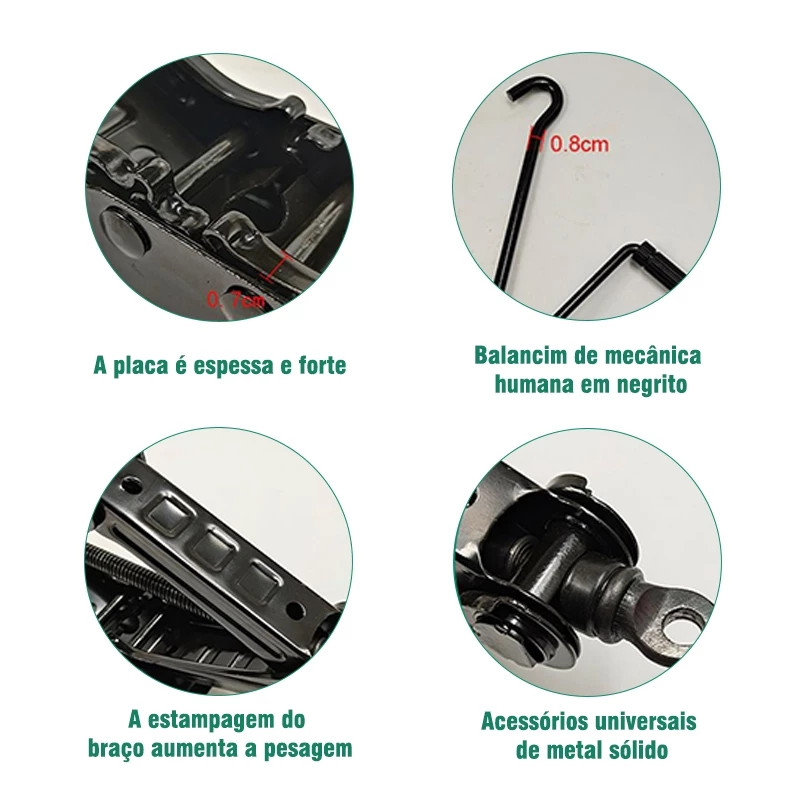 0.7cm

A placa é espessa e forte

0.8cm

Balancim de mecânica humana em negrito

A estampagem do braço aumenta a pesagem

Acessórios universais de metal sólido