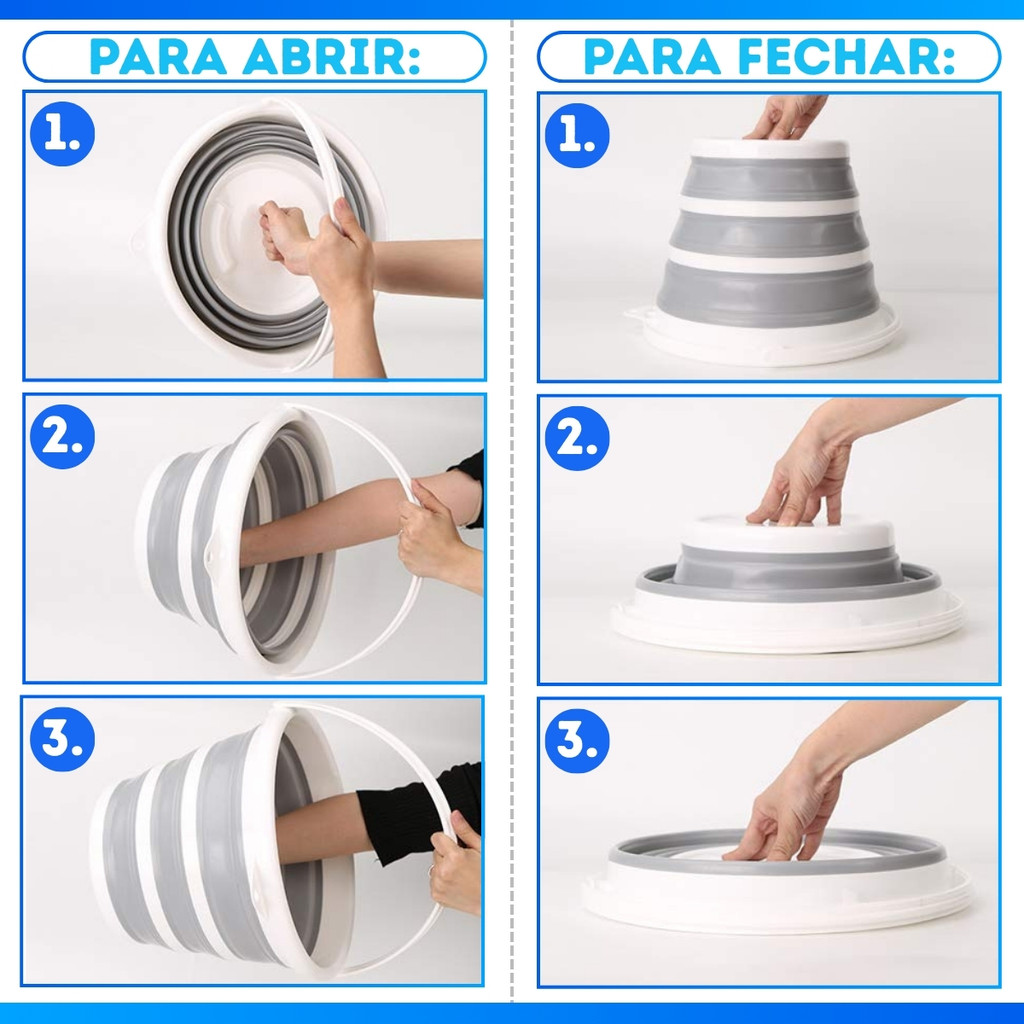 PARA ABRIR:

1.

2.

3.

PARA FECHAR:

1.

2.

3.