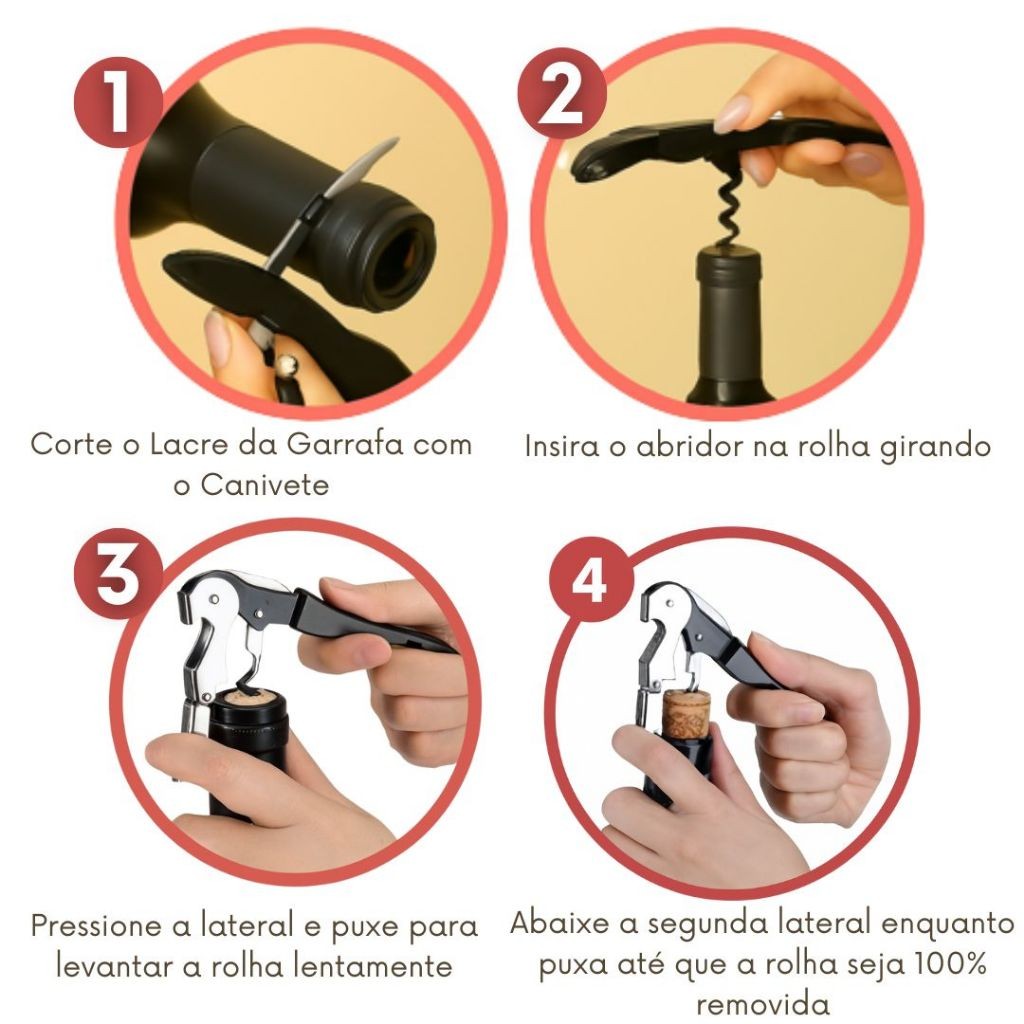 1

Corte o Lacre da Garrafa com o Canivete

2

Insira o abridor na rolha girando

3

Pressione a lateral e puxe para levantar a rolha lentamente

4

Abaixe a segunda lateral enquanto puxa até que a rolha seja 100% removida