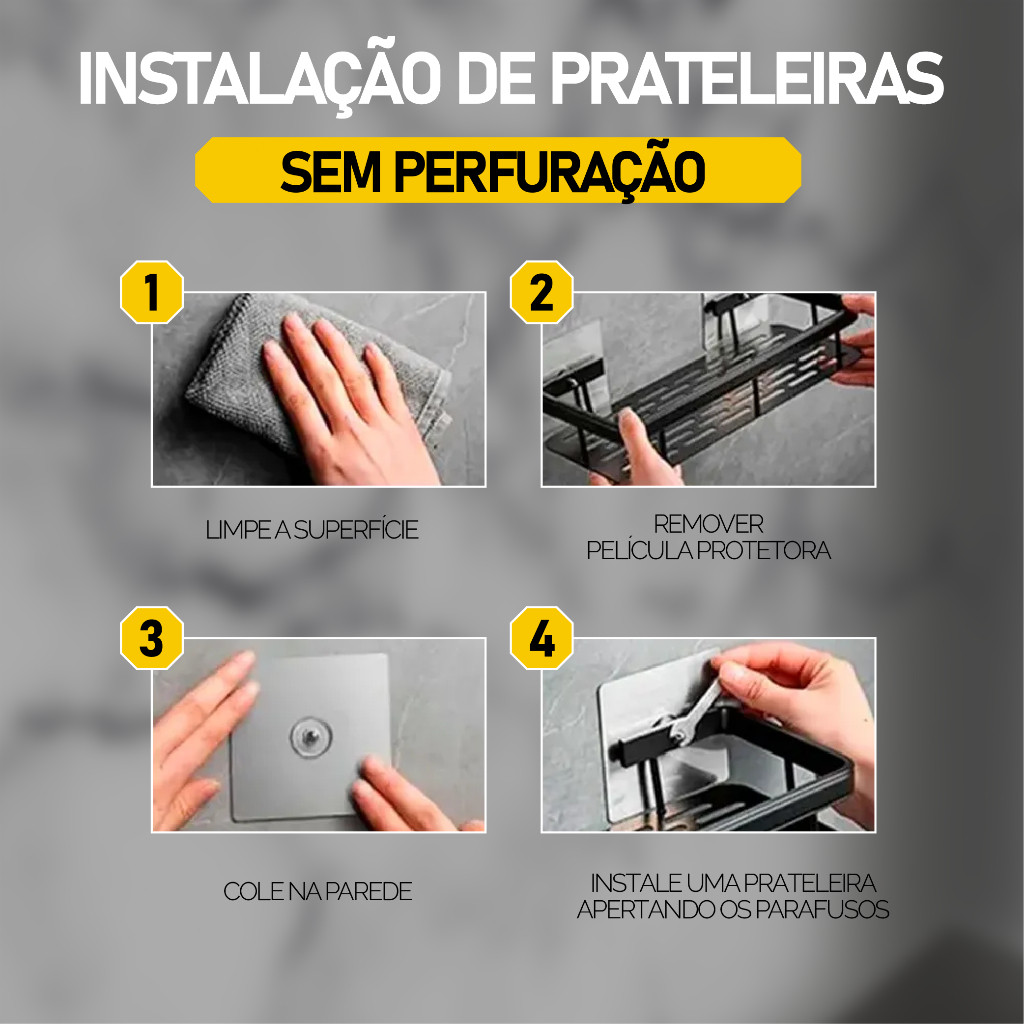 INSTALAÇÃO DE PRATELEIRAS

SEM PERFURAÇÃO

1

LIMPE A SUPERFÍCIE

2

REMOVER PELÍCULA PROTETORA

3

COLE NA PAREDE

4

INSTALE UMA PRATELEIRA APERTANDO OS PARAFUSOS