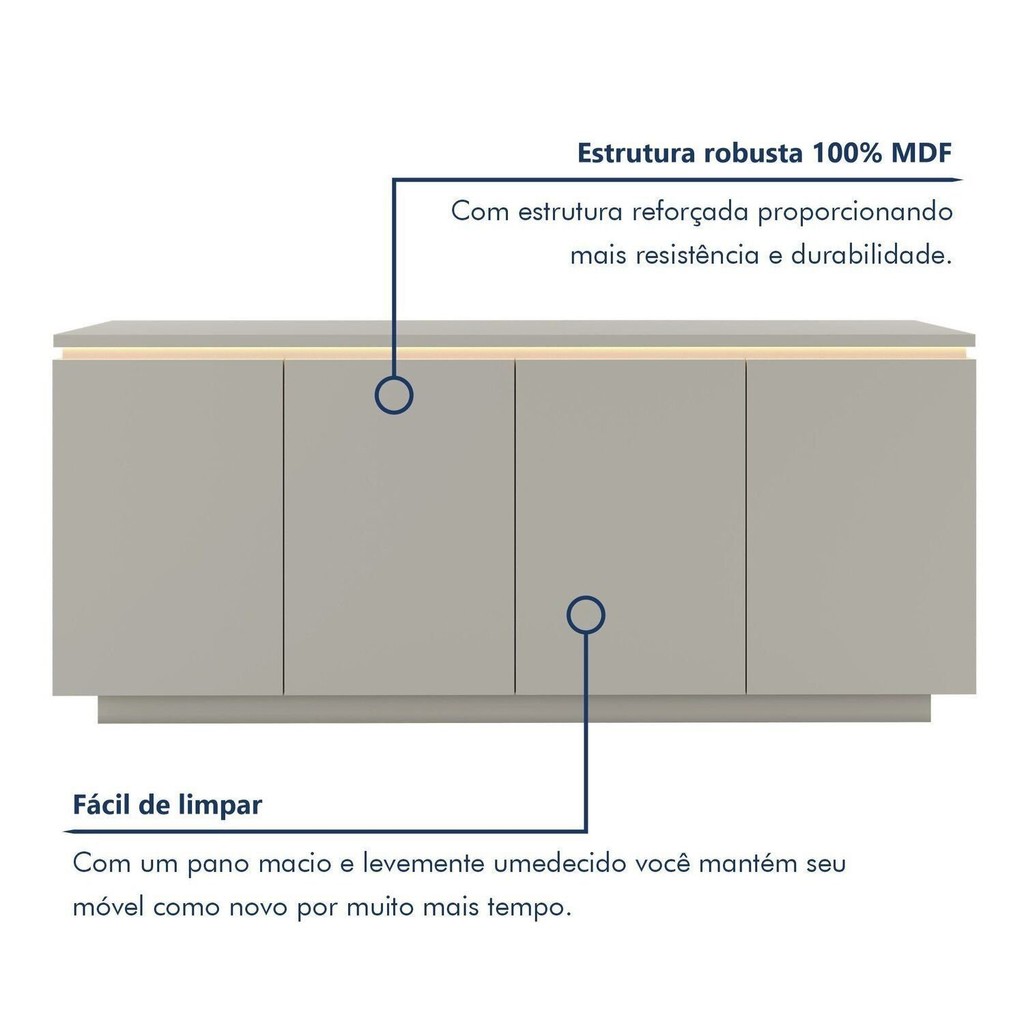 Estrutura robusta 100% MDF

Com estrutura reforçada proporcionando mais resistência e durabilidade.

Fácil de limpar

Com um pano macio e levemente umedecido você mantém seu móvel como novo por muito mais tempo.