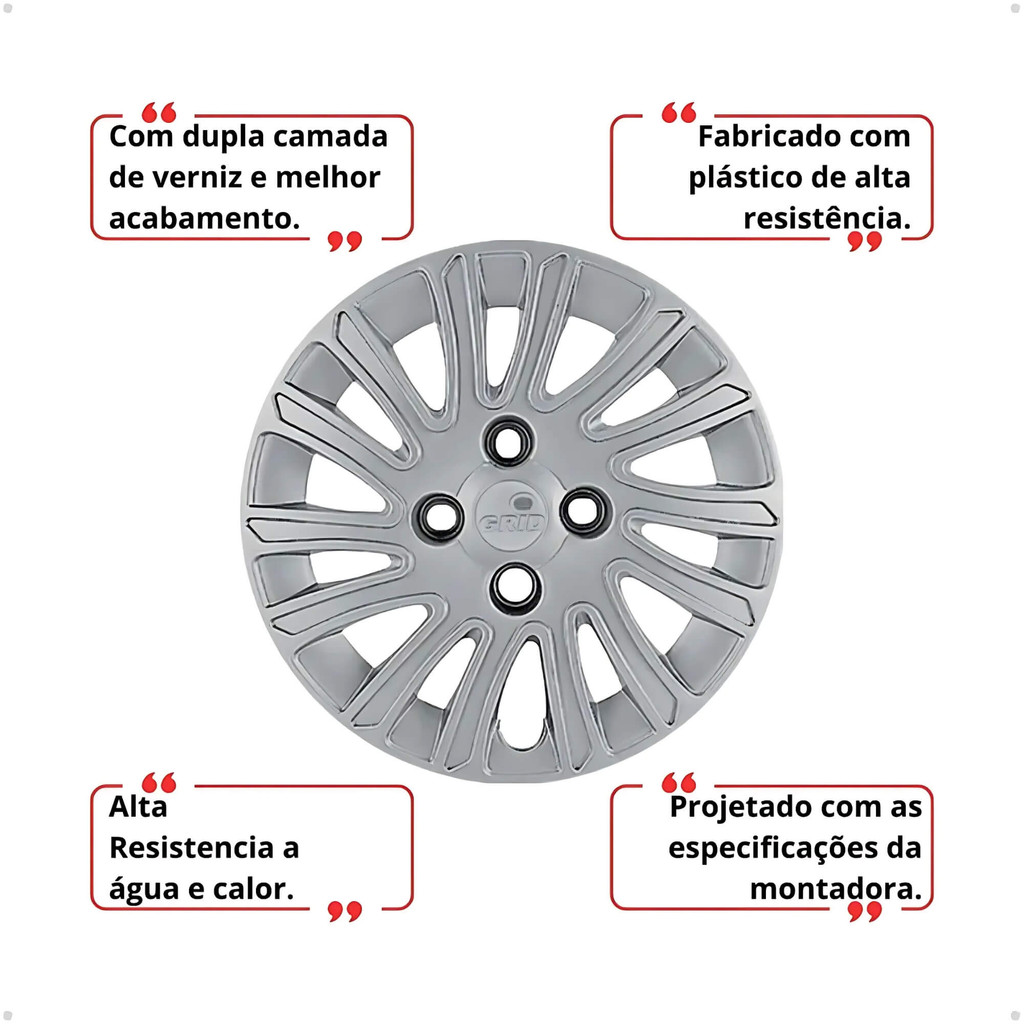 Com dupla camada de verniz e melhor acabamento.

Fabricado com plástico de alta resistência.

GRID

Alta Resistencia a água e calor.

Projetado com as especificações da montadora.