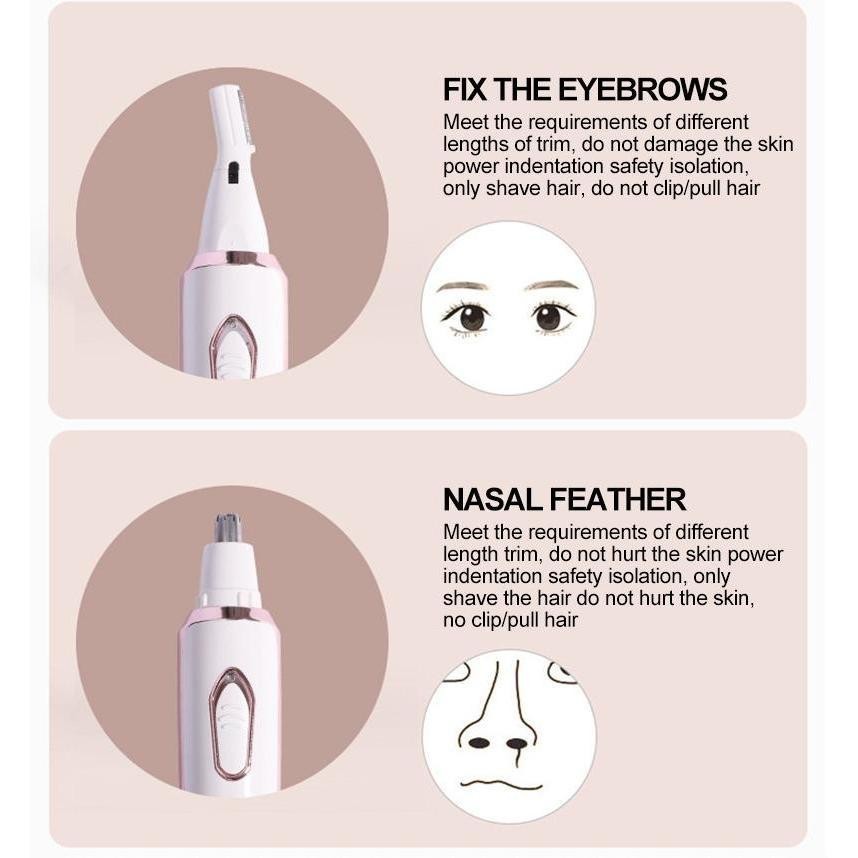 FIX THE EYEBROWS
Meet the requirements of different lengths of trim, do not damage the skin power indentation safety isolation, only shave hair, do not clip/pull hair

NASAL FEATHER
Meet the requirements of different length trim, do not hurt the skin power indentation safety isolation, only shave the hair do not hurt the skin, no clip/pull hair