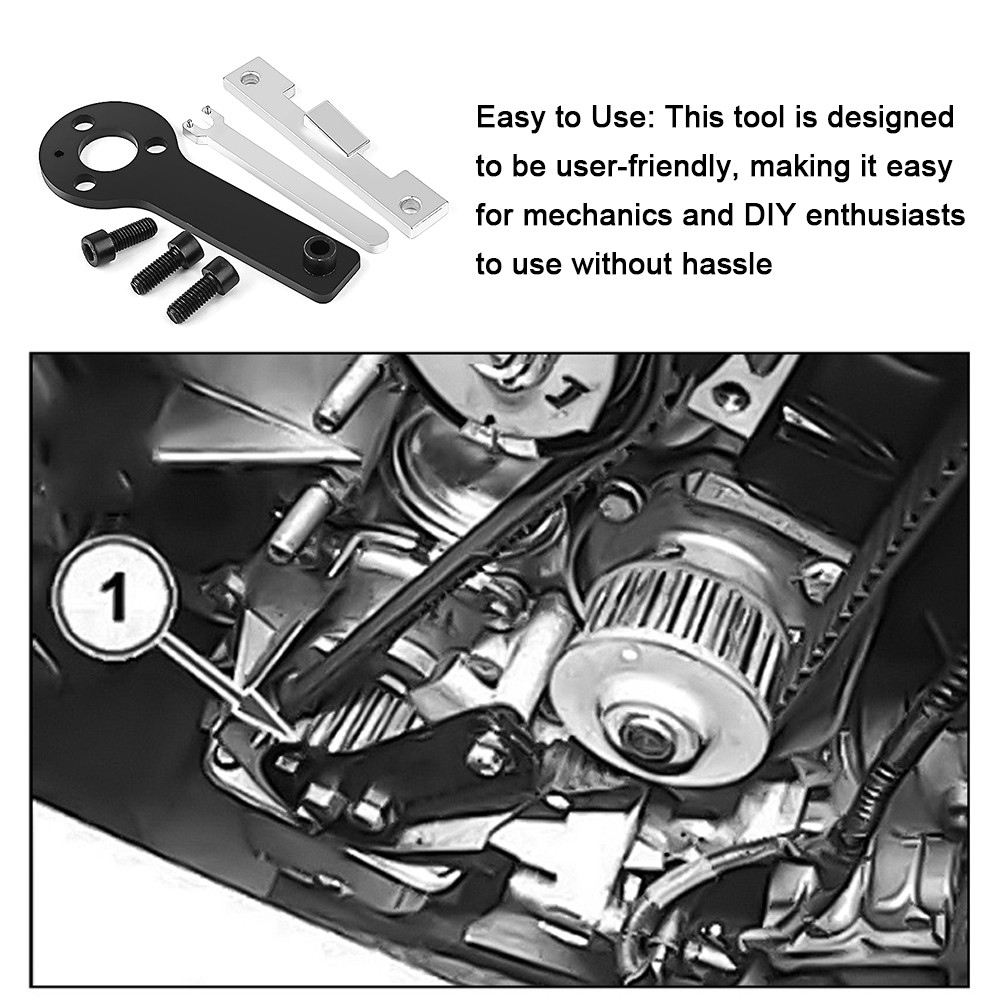 Easy to Use: This tool is designed to be user-friendly, making it easy for mechanics and DIY enthusiasts to use without hassle

1