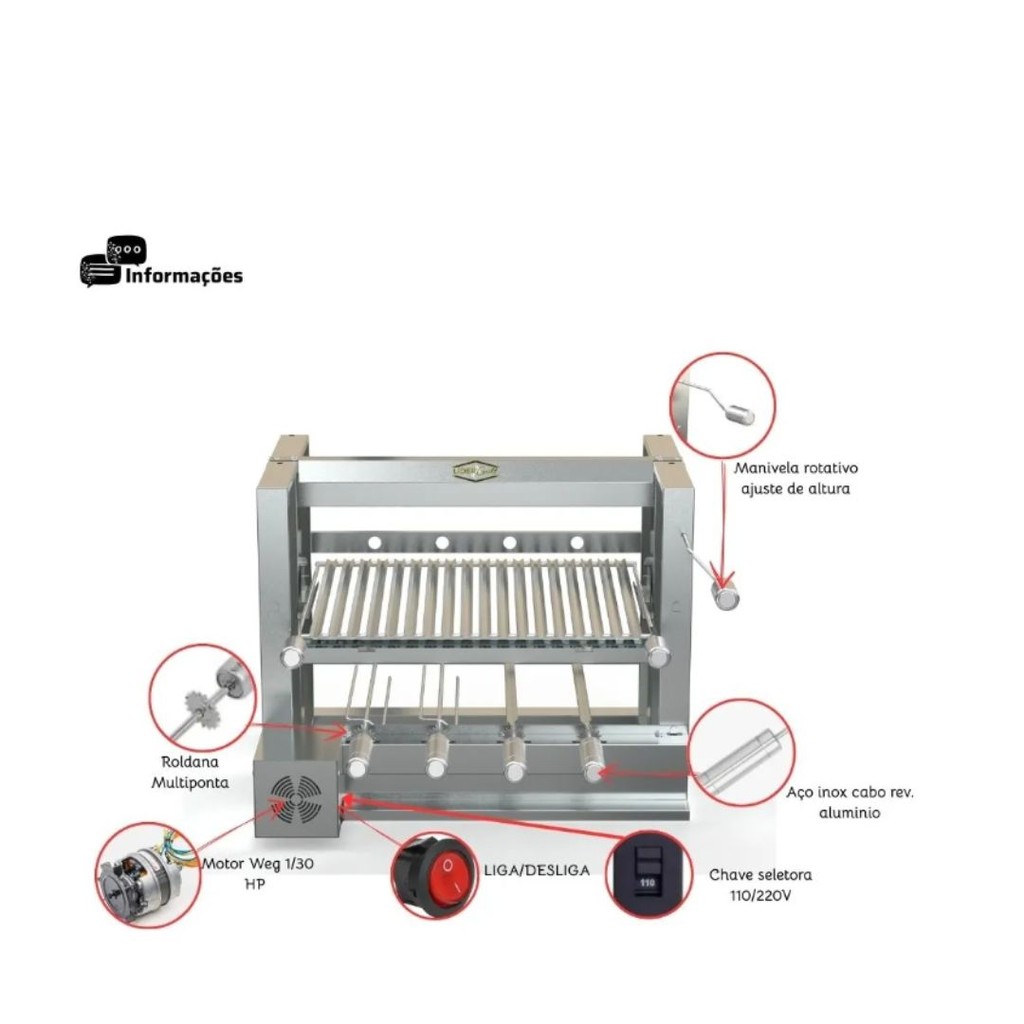 Informações

Manivela rotativo ajuste de altura

Roldana Multiponta

Aço inox cabo rev. aluminio

Motor Weg 1/30 HP

LIGA/DESLIGA

110

Chave seletora 110/220V