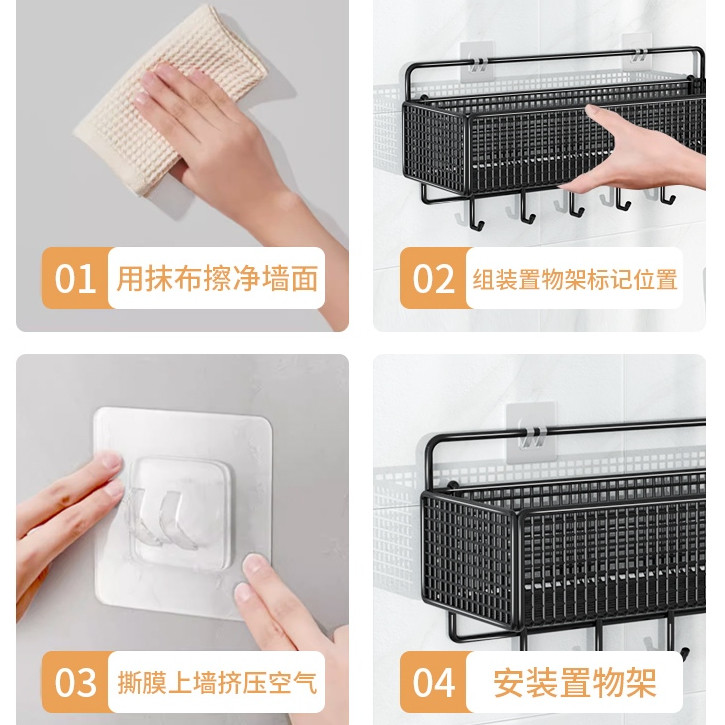 01 用抹布擦净墙面

02 组装置物架标记位置

03 撕膜上墙挤压空气

04 安装置物架