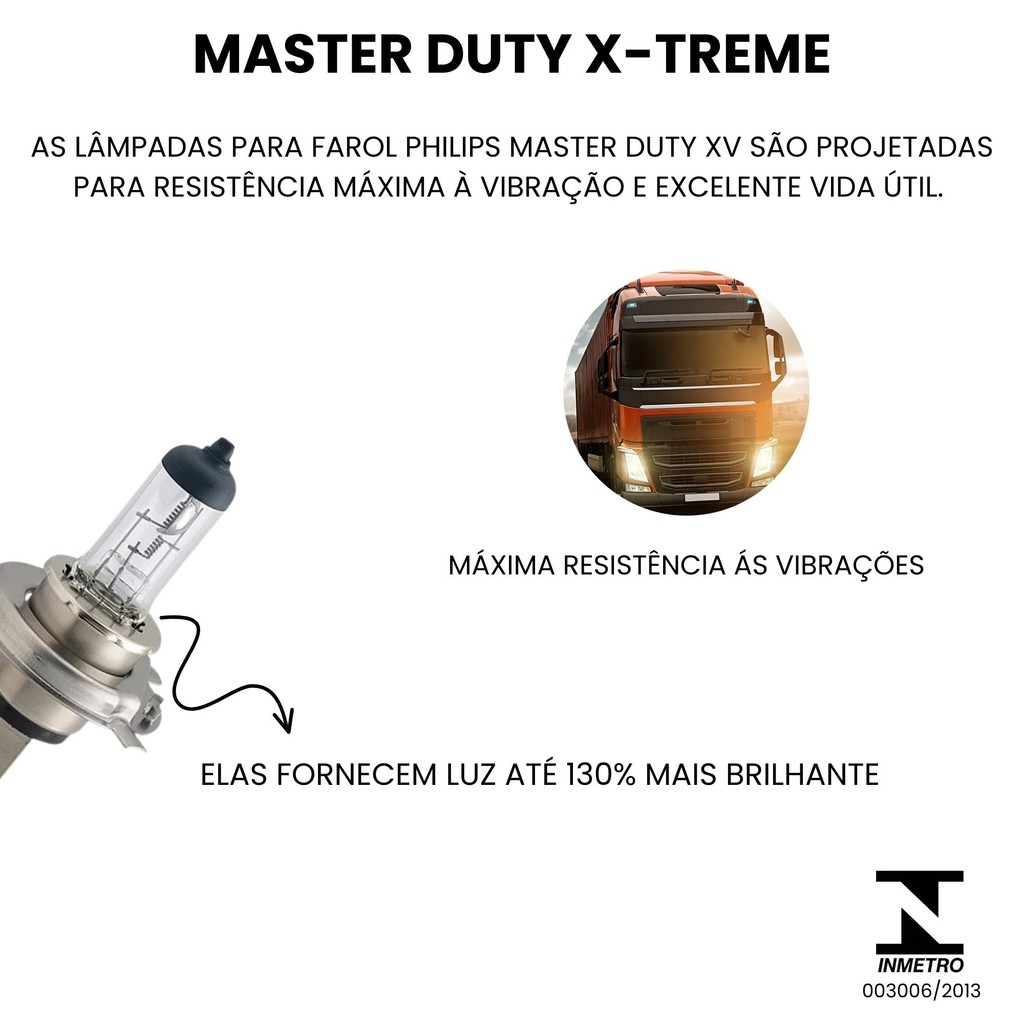 MASTER DUTY X-TREME

AS LÂMPADAS PARA FAROL PHILIPS MASTER DUTY XV SÃO PROJETADAS PARA RESISTÊNCIA MÁXIMA À VIBRAÇÃO E EXCELENTE VIDA ÚTIL.

MÁXIMA RESISTÊNCIA ÁS VIBRAÇÕES

ELAS FORNECEM LUZ ATÉ 130% MAIS BRILHANTE

INMETRO
003006/2013