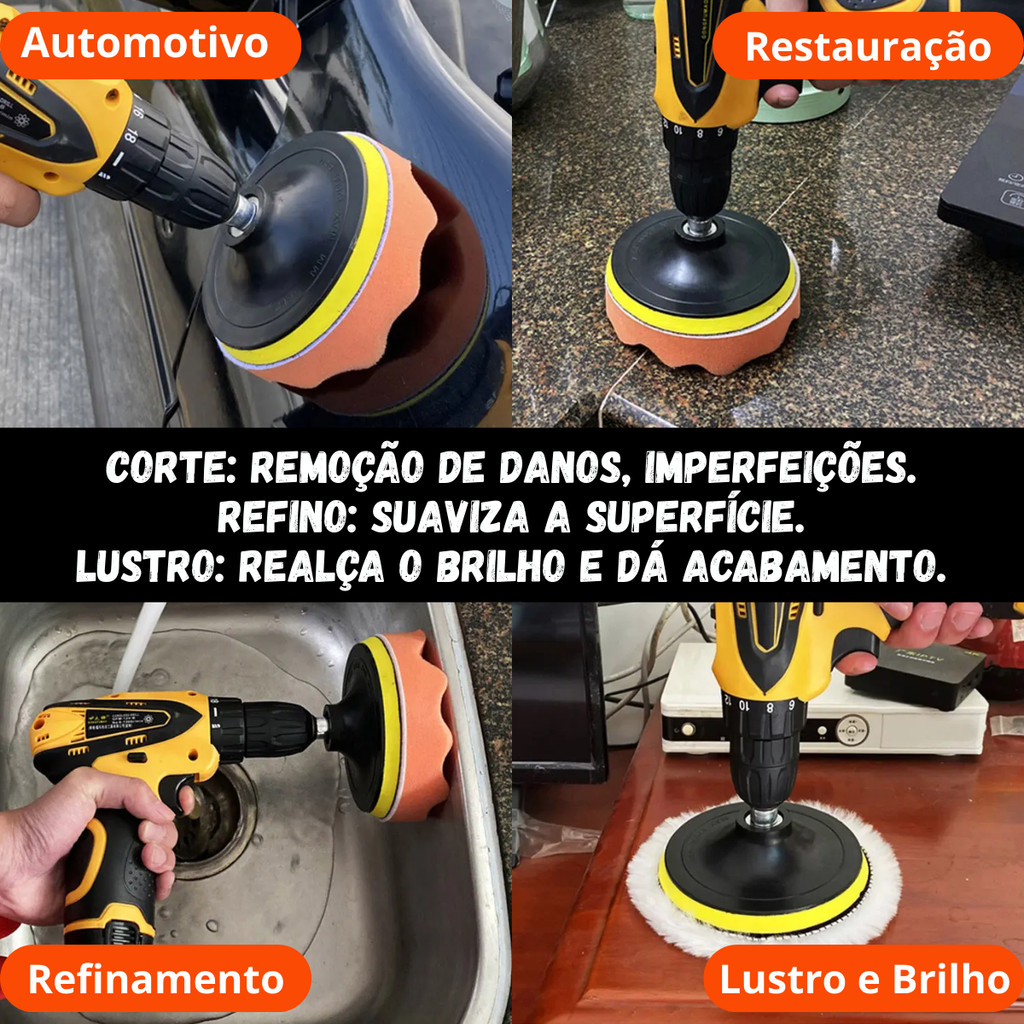 Automotivo

Restauração

CORTE: REMOÇÃO DE DANOS, IMPERFEIÇÕES.
REFINO: SUAVIZA A SUPERFÍCIE.
LUSTRO: REALÇA O BRILHO E DÁ ACABAMENTO.

Refinamento

Lustro e Brilho