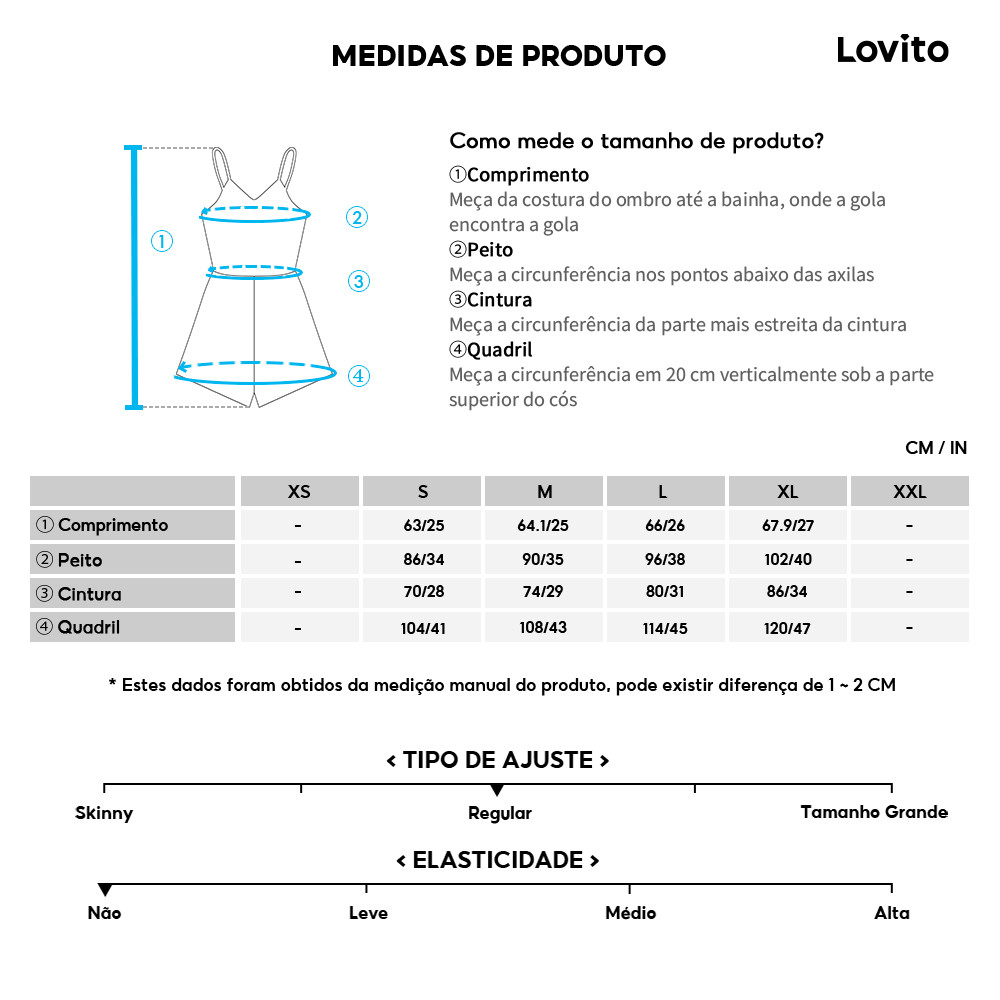 MEDIDAS DE PRODUTO

Lovito

①
②
③
④

Como mede o tamanho de produto?

①Comprimento
Meça da costura do ombro até a bainha, onde a gola encontra a gola
②Peito
Meça a circunferência nos pontos abaixo das axilas
③Cintura
Meça a circunferência da parte mais estreita da cintura
④Quadril
Meça a circunferência em 20 cm verticalmente sob a parte superior do cós

CM / IN

| | XS | S | M | L | XL | XXL |
|---|---|---|---|---|---|---|
| ① Comprimento | - | 63/25 | 64.1/25 | 66/26 | 67.9/27 | - |
| ② Peito | - | 86/34 | 90/35 | 96/38 | 102/40 | - |
| ③ Cintura | - | 70/28 | 74/29 | 80/31 | 86/34 | - |
| ④ Quadril | - | 104/41 | 108/43 | 114/45 | 120/47 | - |

* Estes dados foram obtidos da medição manual do produto, pode existir diferença de 1 ~ 2 CM

< TIPO DE AJUSTE >

Skinny
Regular
Tamanho Grande

< ELASTICIDADE >

Não
Leve
Médio
Alta