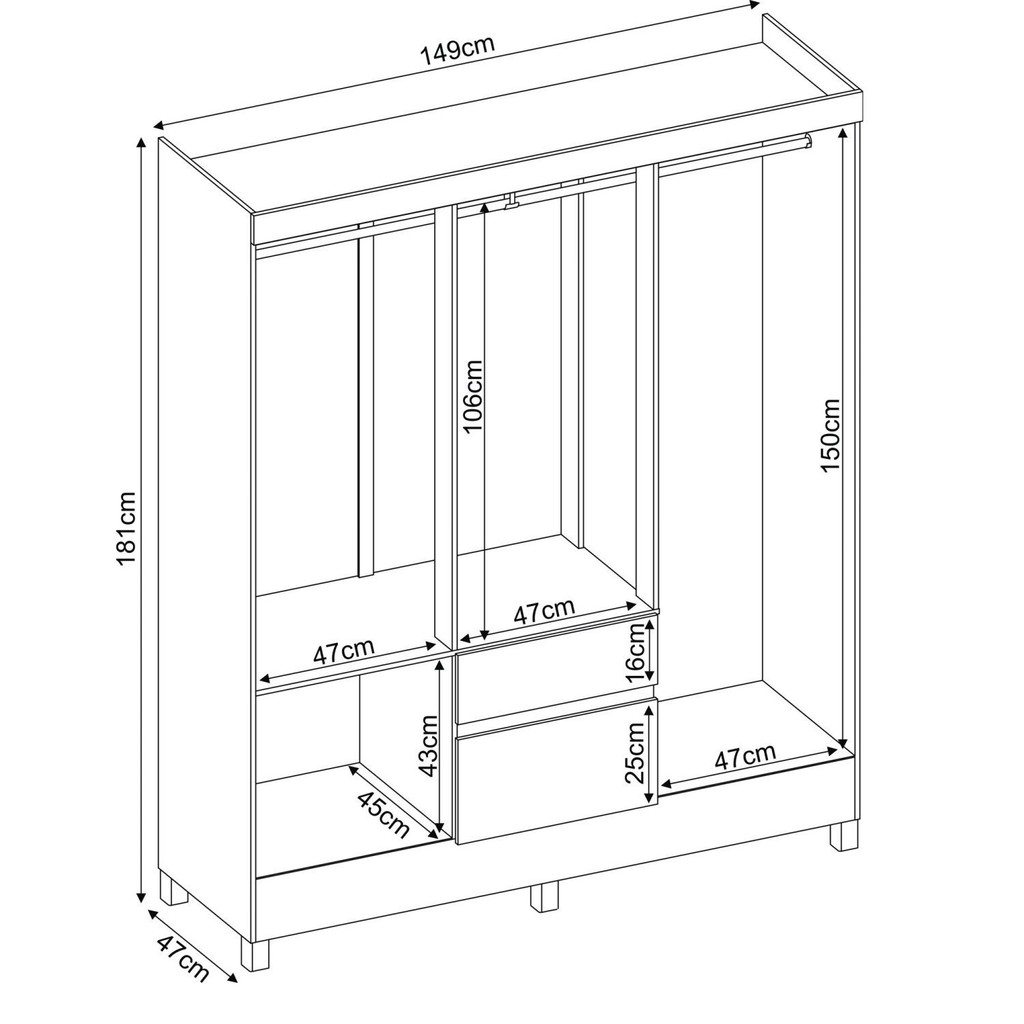 149cm
181cm
106cm
150cm
47cm
47cm
16cm
43cm
25cm
47cm
45cm
47cm