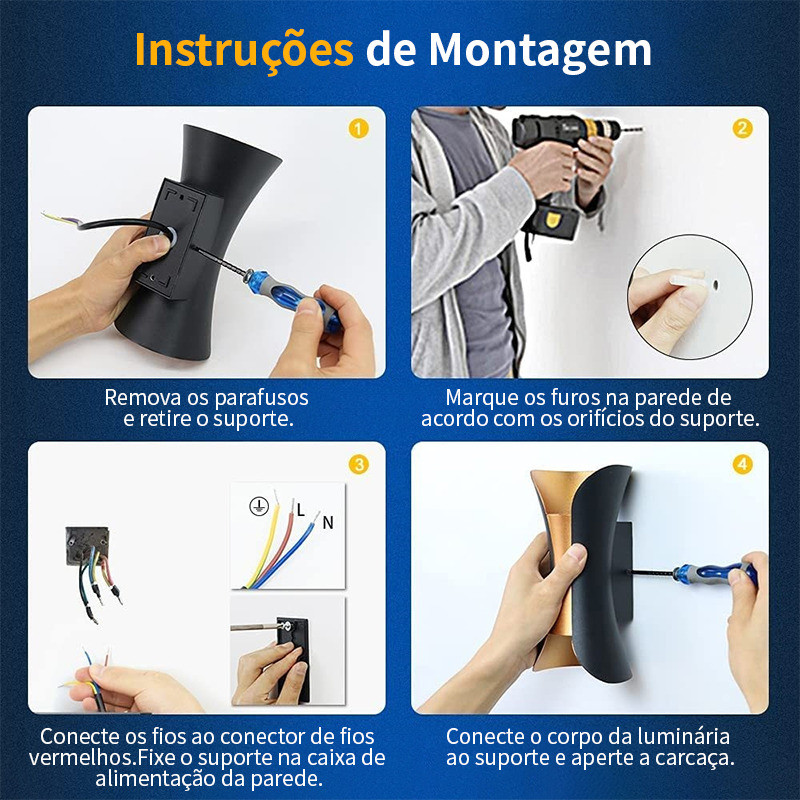 Instruções de Montagem

1

Remova os parafusos e retire o suporte.

2

Marque os furos na parede de acordo com os orifícios do suporte.

3

L

N

Conecte os fios ao conector de fios vermelhos.Fixe o suporte na caixa de alimentação da parede.

4

Conecte o corpo da luminária ao suporte e aperte a carcaça.