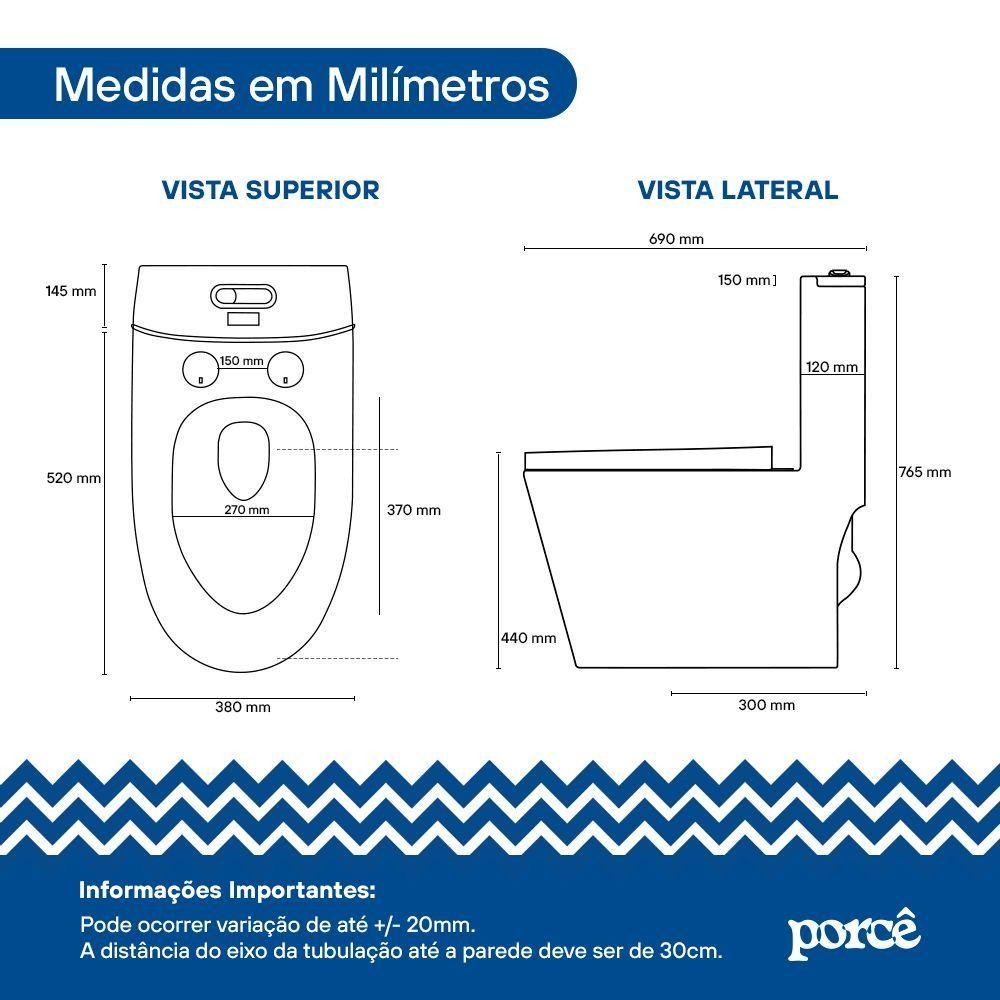 Medidas em Milímetros

VISTA SUPERIOR

145 mm

150 mm

520 mm

270 mm

370 mm

380 mm

VISTA LATERAL

690 mm

150 mm

120 mm

765 mm

440 mm

300 mm

Informações Importantes:
Pode ocorrer variação de até +/- 20mm.
A distância do eixo da tubulação até a parede deve ser de 30cm.

porcê