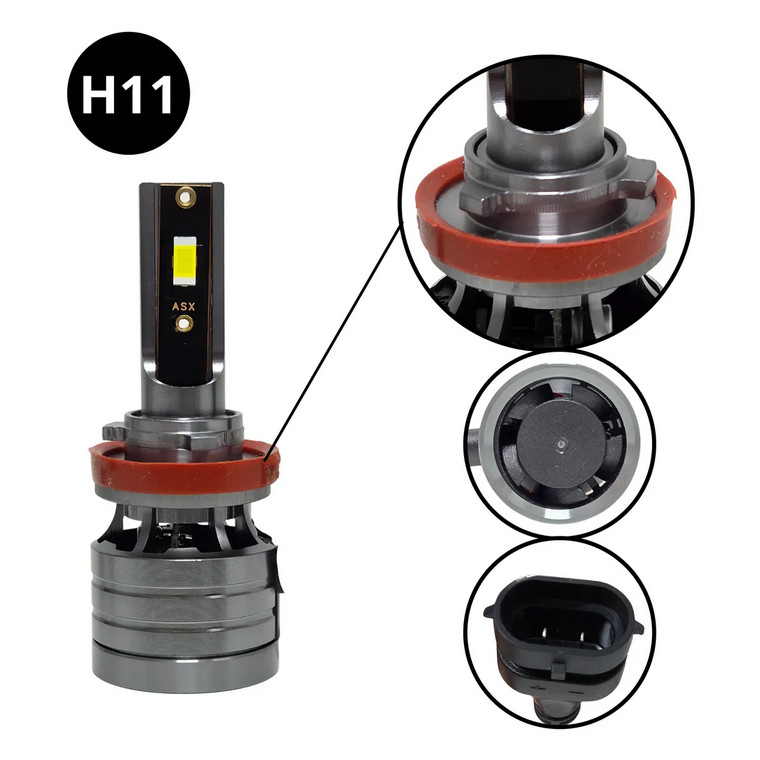 H11

ASX