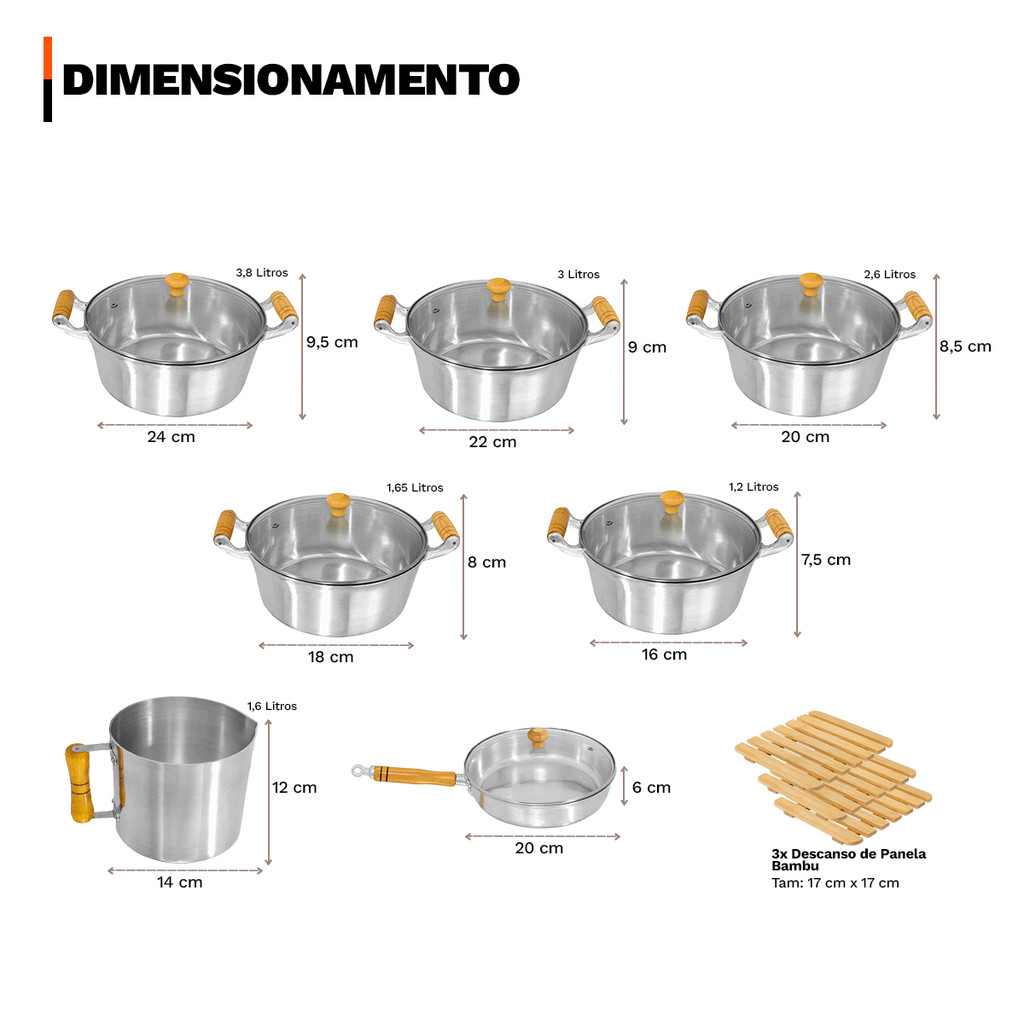 DIMENSIONAMENTO

3,8 Litros
9,5 cm
24 cm

3 Litros
9 cm
22 cm

2,6 Litros
8,5 cm
20 cm

1,65 Litros
8 cm
18 cm

1,2 Litros
7,5 cm
16 cm

1,6 Litros
12 cm
14 cm

6 cm
20 cm

3x Descanso de Panela Bambu
Tam: 17 cm x 17 cm