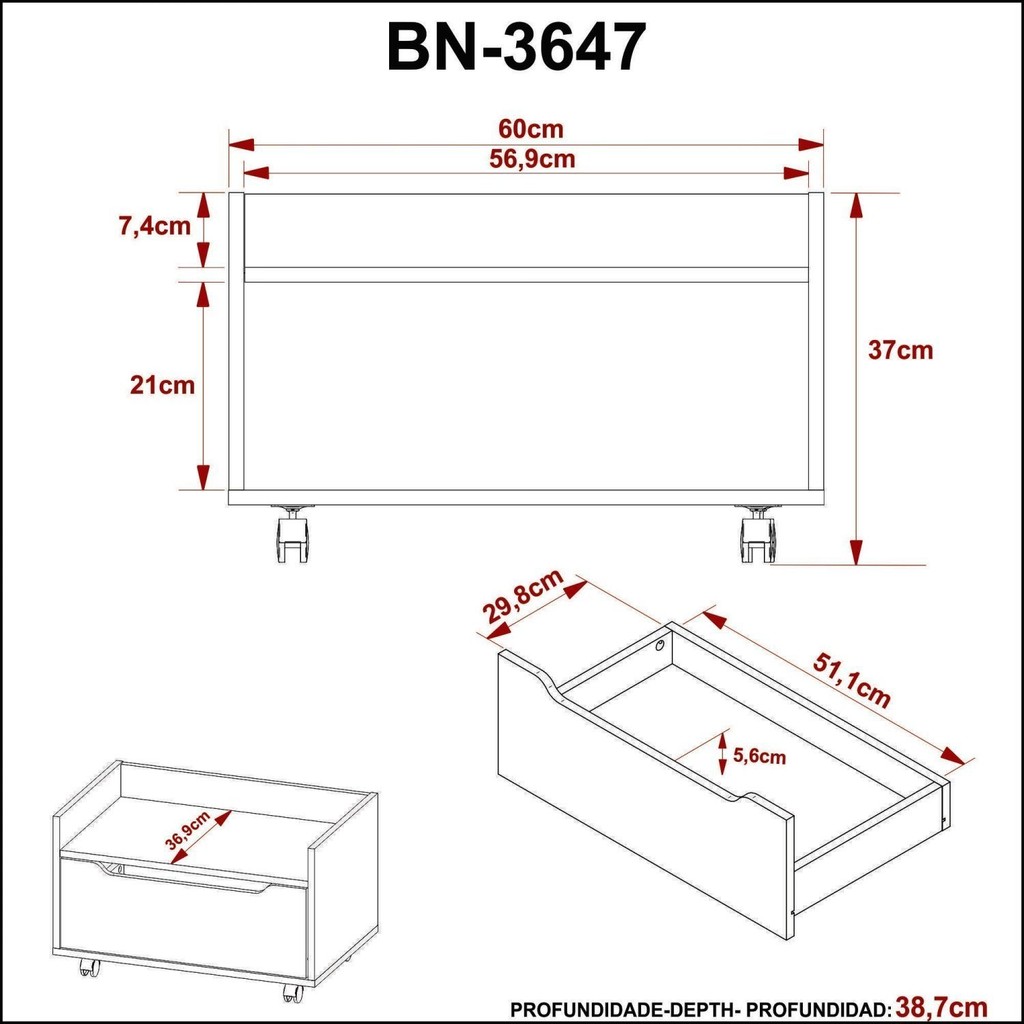 BN-3647

60cm
56,9cm
7,4cm
21cm
37cm

29,8cm
51,1cm
5,6cm

36,9cm

PROFUNDIDADE-DEPTH- PROFUNDIDAD: 38,7cm