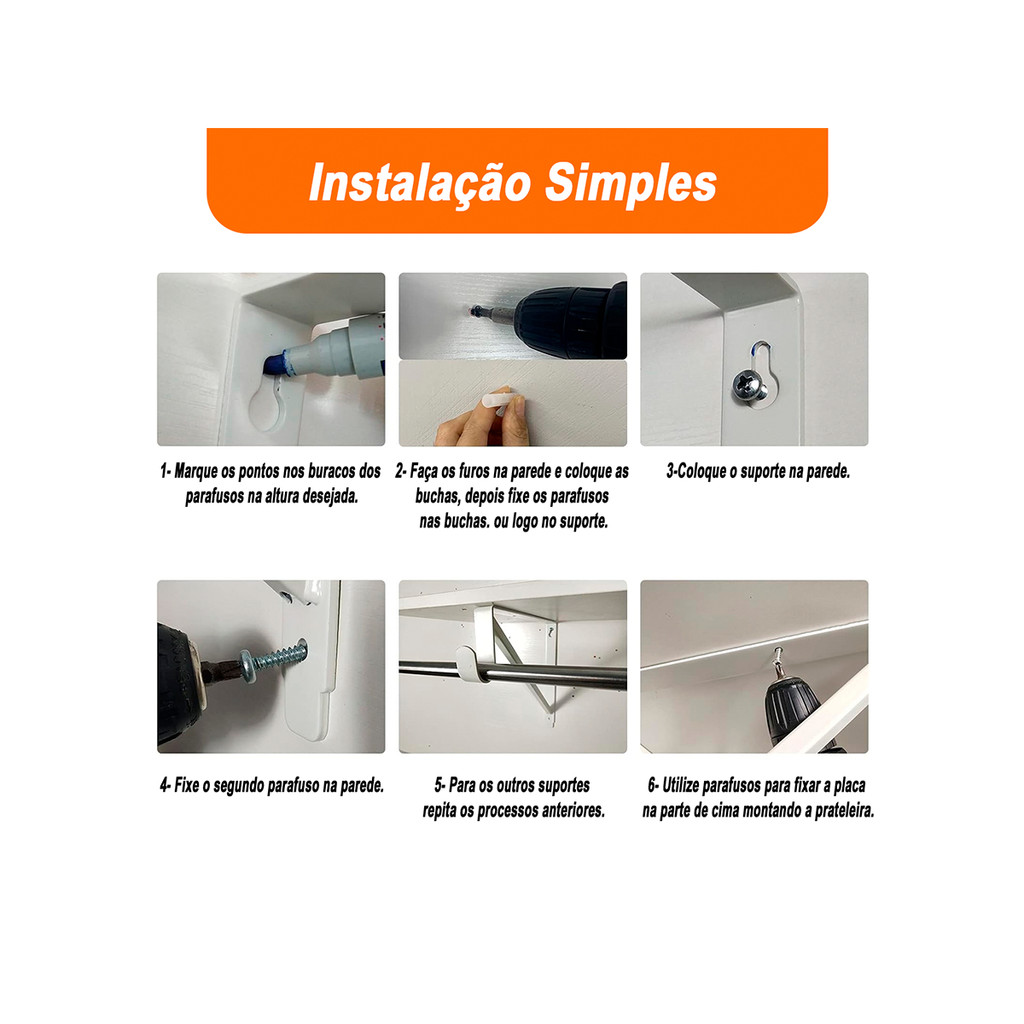 Instalação Simples

1- Marque os pontos nos buracos dos parafusos na altura desejada.

2- Faça os furos na parede e coloque as buchas, depois fixe os parafusos nas buchas. ou logo no suporte.

3-Coloque o suporte na parede.

4- Fixe o segundo parafuso na parede.

5- Para os outros suportes repita os processos anteriores.

6- Utilize parafusos para fixar a placa na parte de cima montando a prateleira.