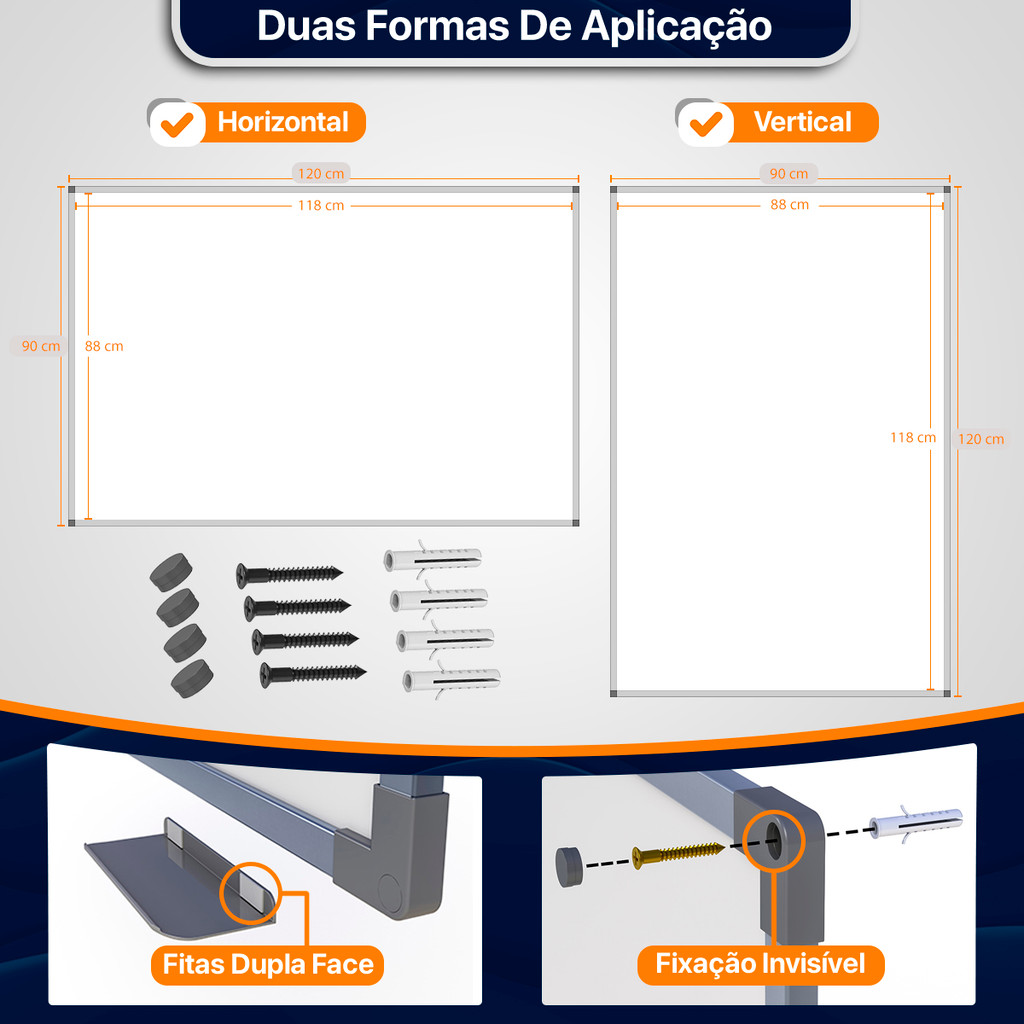 Duas Formas De Aplicação

Horizontal

120 cm
118 cm
90 cm
88 cm

Vertical

90 cm
88 cm
118 cm
120 cm

Fitas Dupla Face

Fixação Invisível