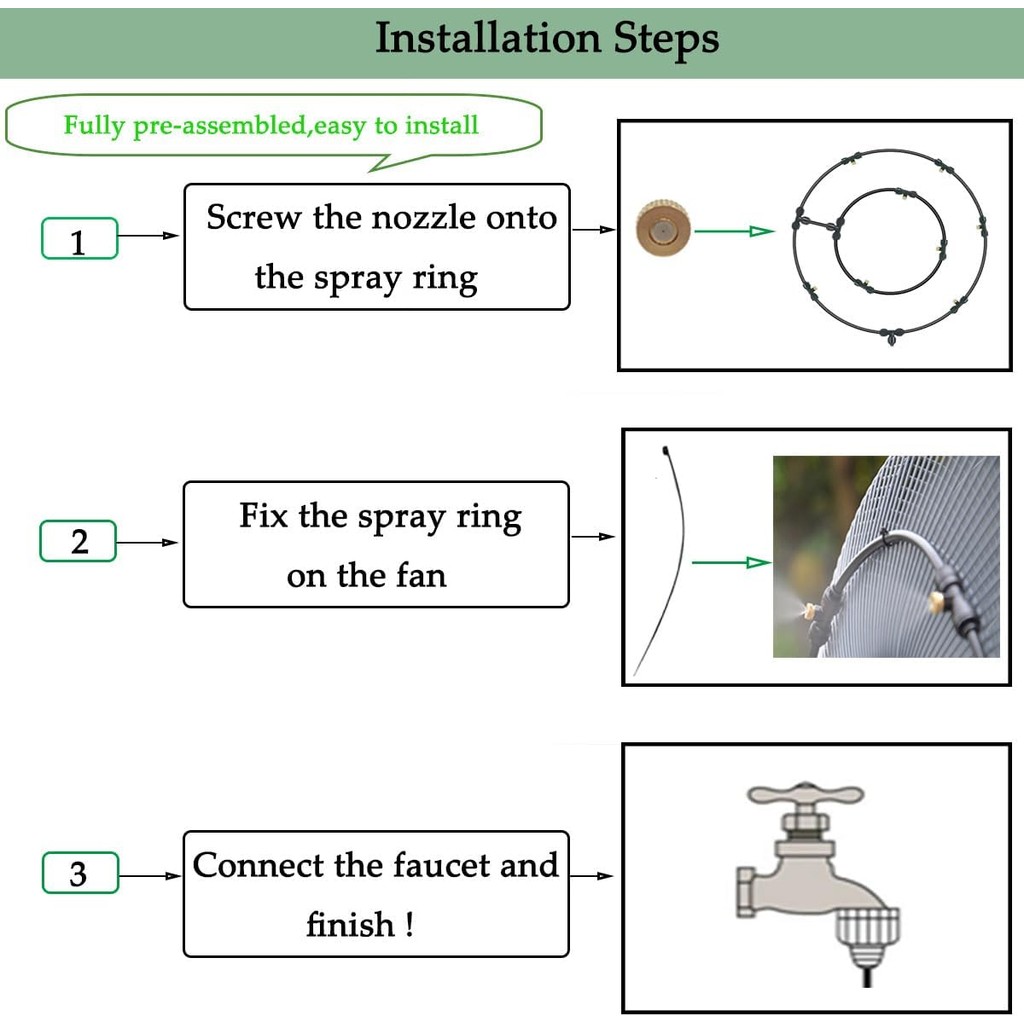 Installation Steps

Fully pre-assembled,easy to install

1

Screw the nozzle onto the spray ring

2

Fix the spray ring on the fan

3

Connect the faucet and finish !