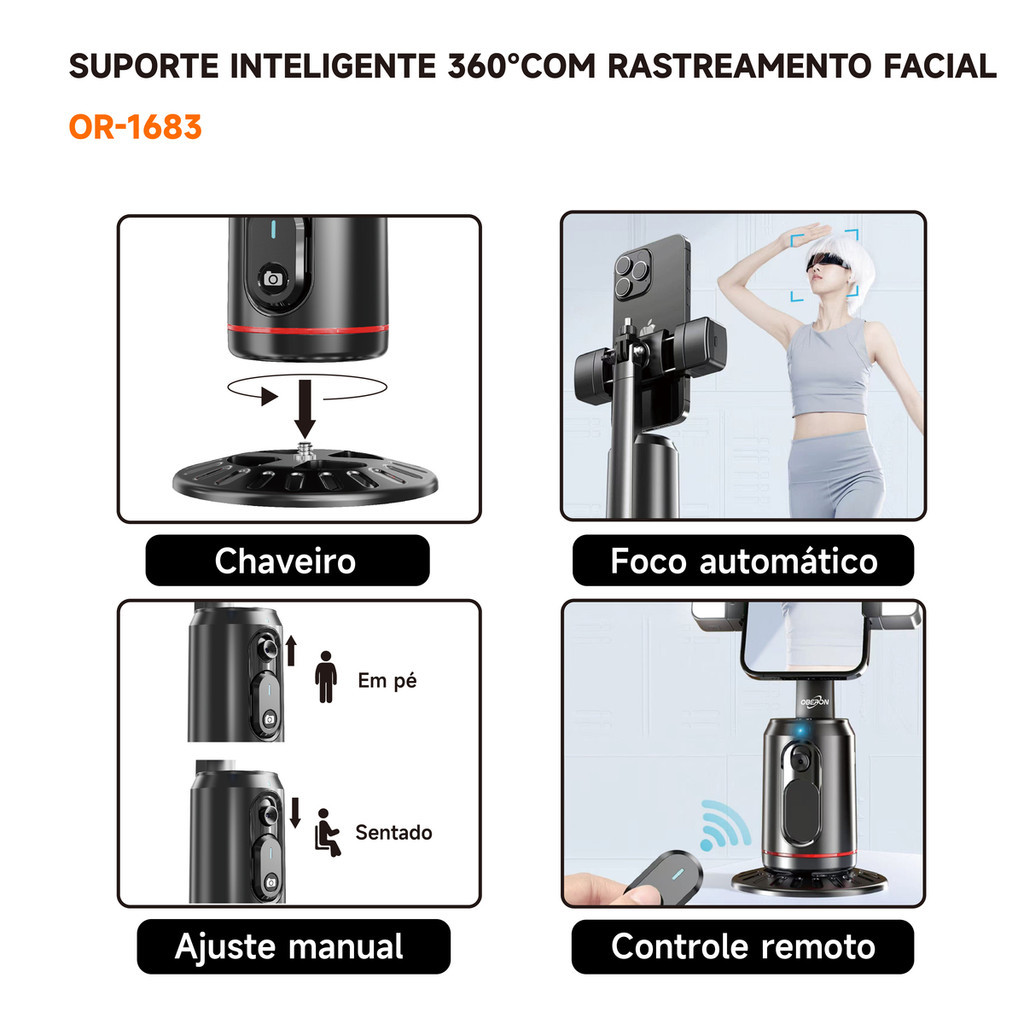 SUPORTE INTELIGENTE 360°COM RASTREAMENTO FACIAL
OR-1683

Chaveiro

Foco automático

Em pé

Sentado

Ajuste manual

OBERON

Controle remoto