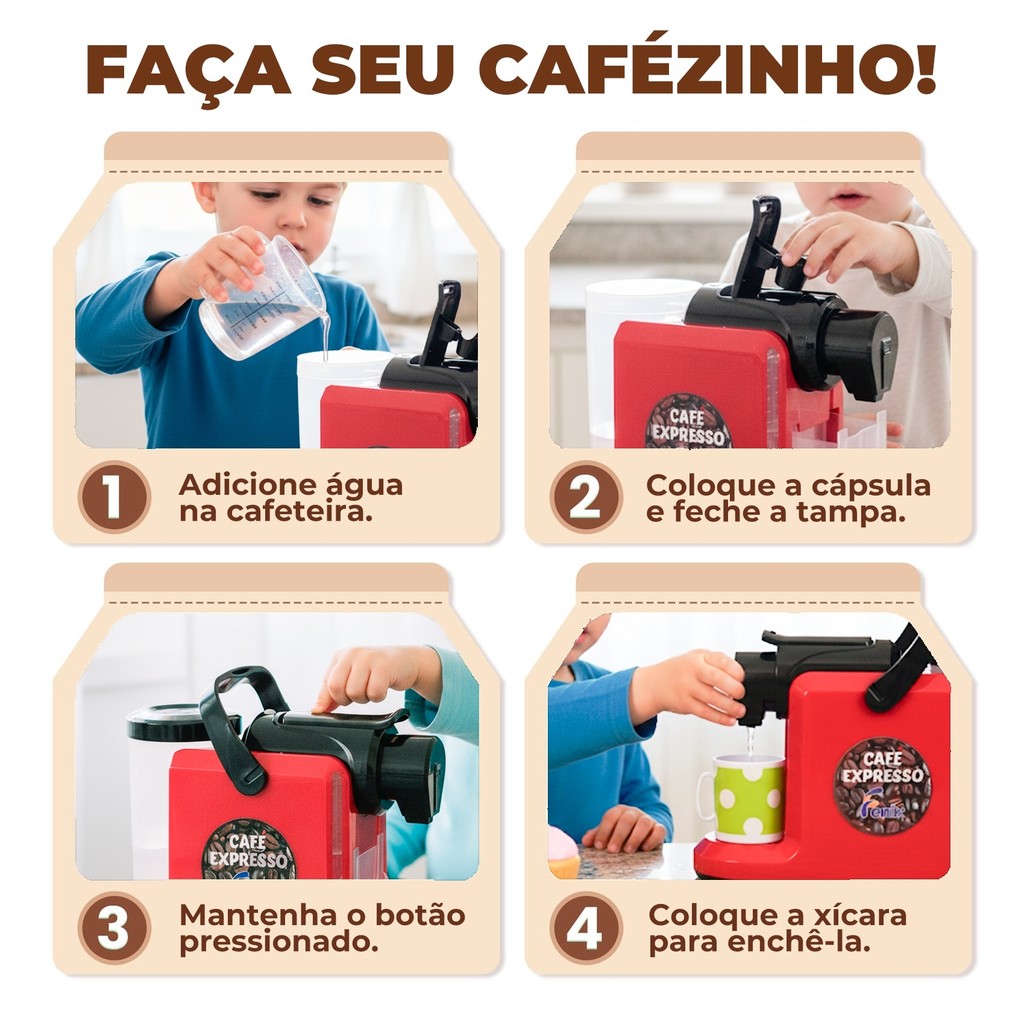 FAÇA SEU CAFÉZINHO!

CAFE EXPRESSO

1 Adicione água na cafeteira.

CAFE EXPRESSO

2 Coloque a cápsula e feche a tampa.

CAFE EXPRESSO

3 Mantenha o botão pressionado.

CAFE EXPRESSO
Fenix

4 Coloque a xícara para enchê-la.