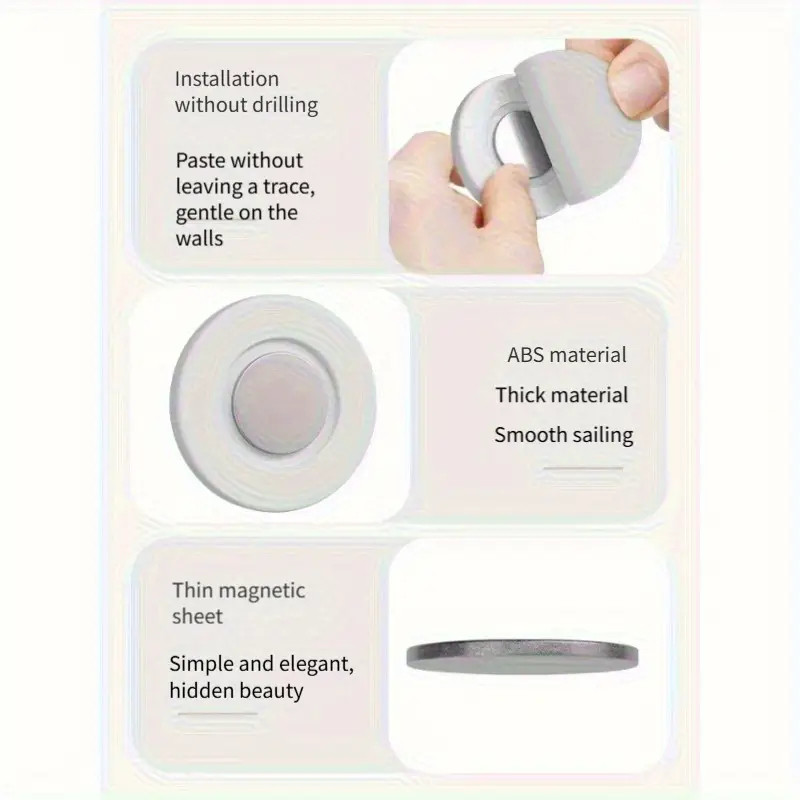 Installation without drilling

Paste without leaving a trace, gentle on the walls

ABS material

Thick material

Smooth sailing

Thin magnetic sheet

Simple and elegant, hidden beauty