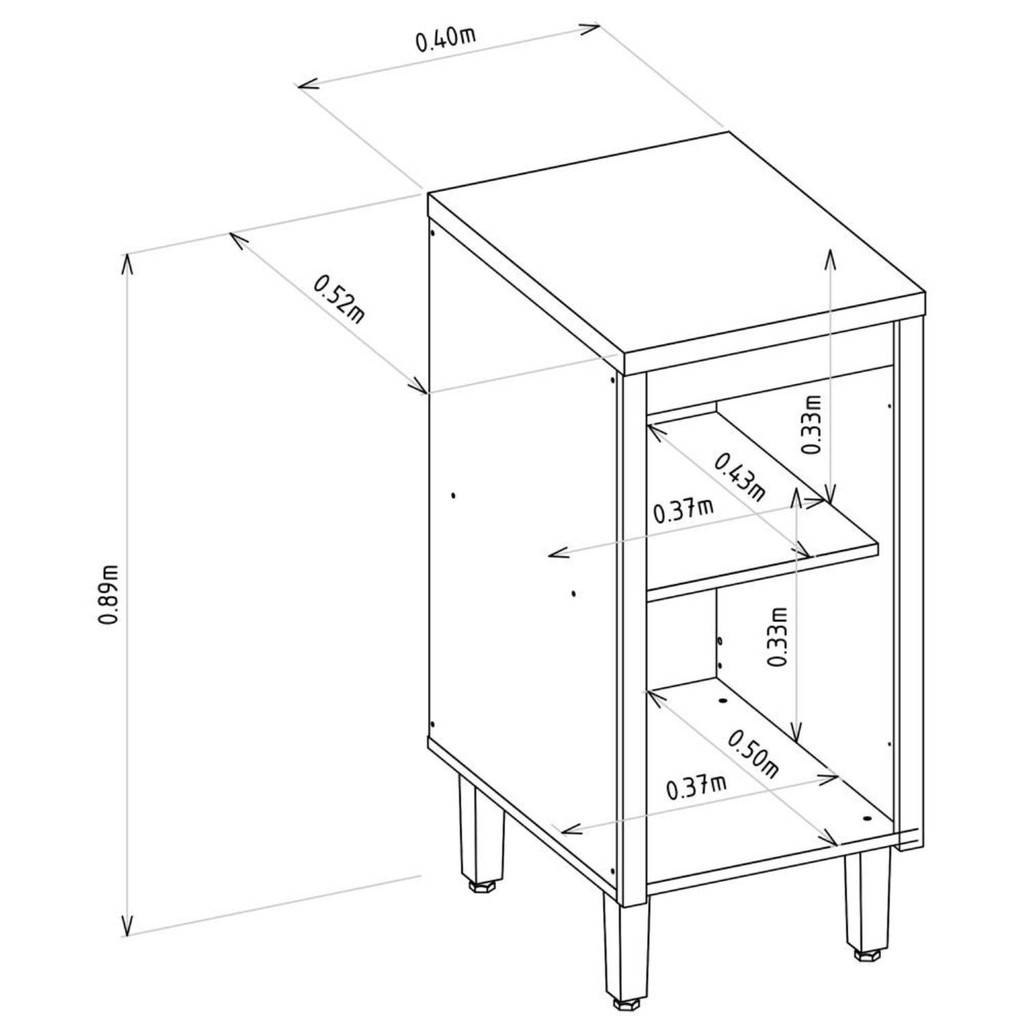 0.40m
0.52m
0.89m
0.33m
0.43m
0.37m
0.33m
0.50m
0.37m