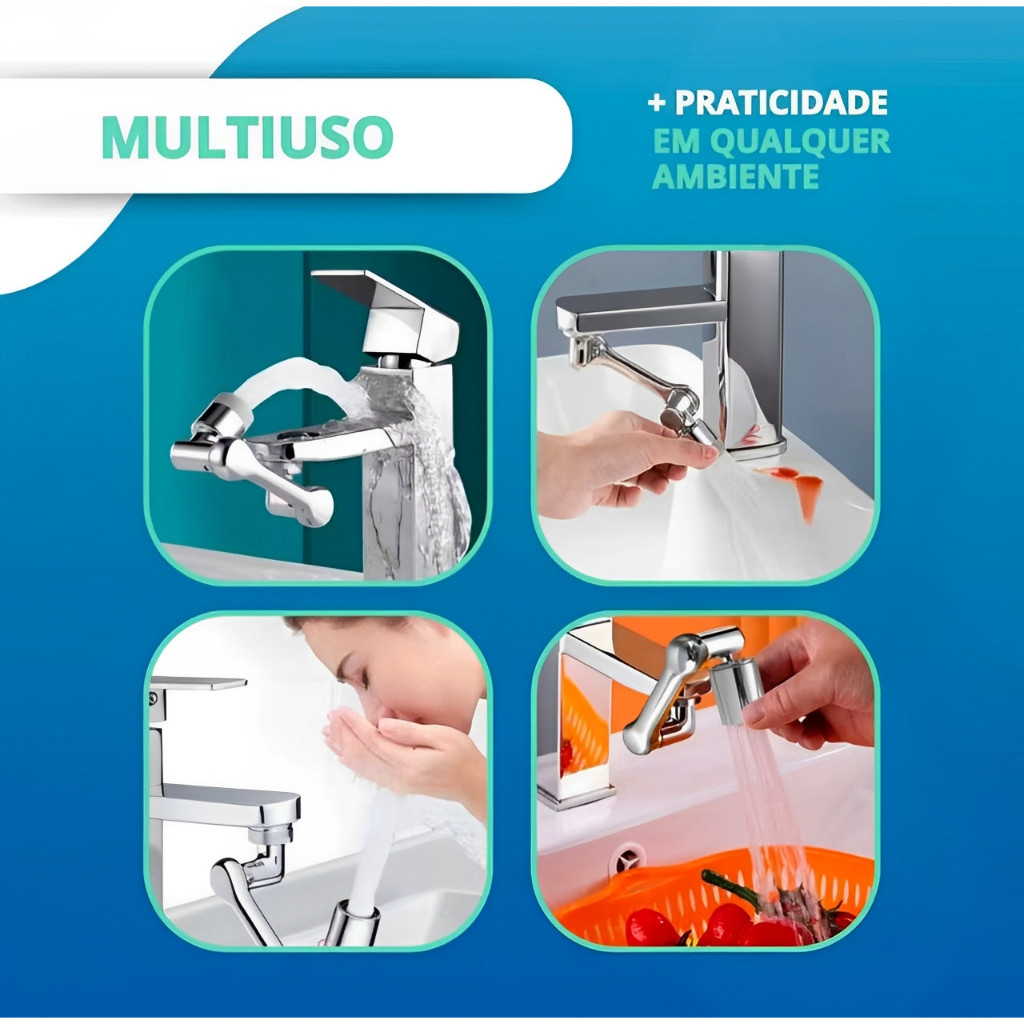 MULTIUSO

+ PRATICIDADE
EM QUALQUER
AMBIENTE