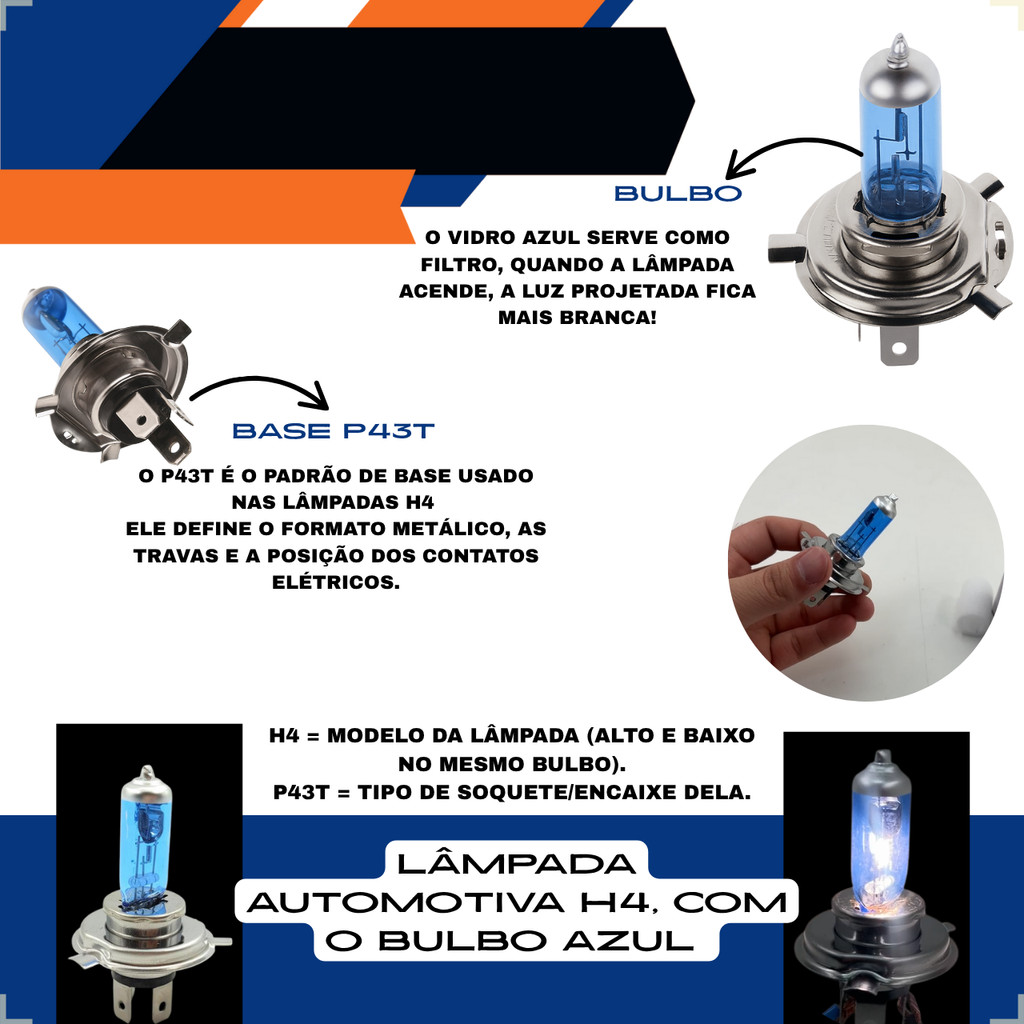 BULBO

O VIDRO AZUL SERVE COMO FILTRO, QUANDO A LÂMPADA ACENDE, A LUZ PROJETADA FICA MAIS BRANCA!

BASE P43T

O P43T É O PADRÃO DE BASE USADO NAS LÂMPADAS H4
ELE DEFINE O FORMATO METÁLICO, AS TRAVAS E A POSIÇÃO DOS CONTATOS ELÉTRICOS.

H4 = MODELO DA LÂMPADA (ALTO E BAIXO NO MESMO BULBO).
P43T = TIPO DE SOQUETE/ENCAIXE DELA.

LÂMPADA AUTOMOTIVA H4, COM O BULBO AZUL