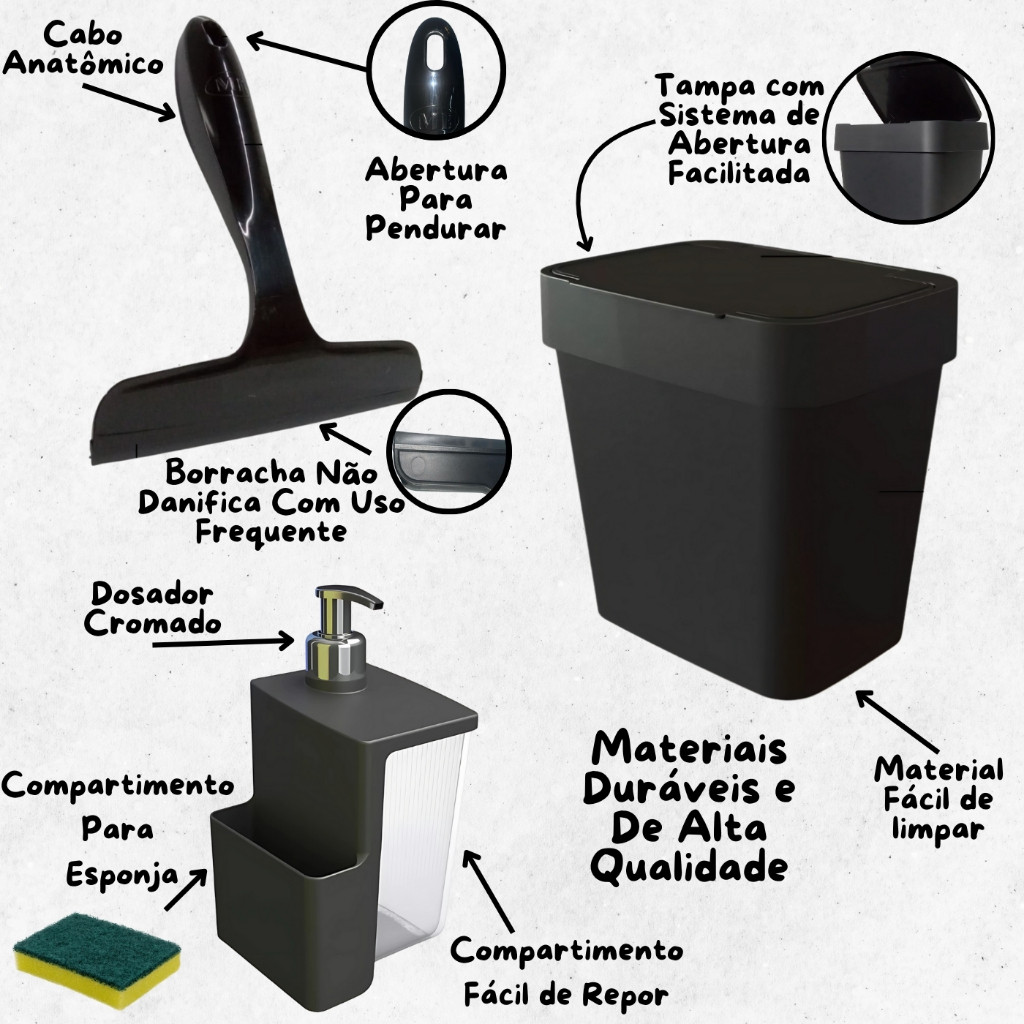 Cabo Anatômico

Abertura Para Pendurar

Tampa com Sistema de Abertura Facilitada

Borracha Não Danifica Com Uso Frequente

Dosador Cromado

Compartimento Para Esponja

Materiais Duráveis e De Alta Qualidade

Material Fácil de limpar

Compartimento Fácil de Repor