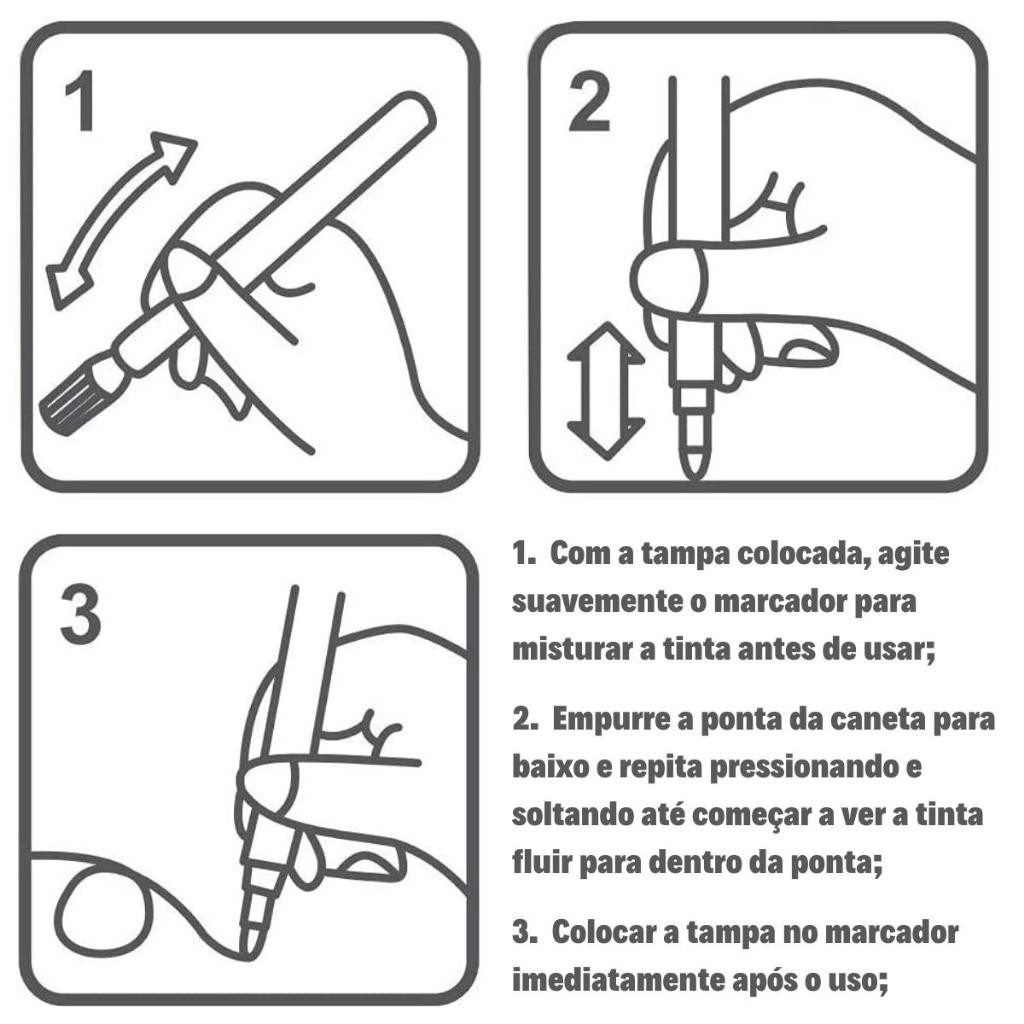 1

2

3

1. Com a tampa colocada, agite suavemente o marcador para misturar a tinta antes de usar;

2. Empurre a ponta da caneta para baixo e repita pressionando e soltando até começar a ver a tinta fluir para dentro da ponta;

3. Colocar a tampa no marcador imediatamente após o uso;