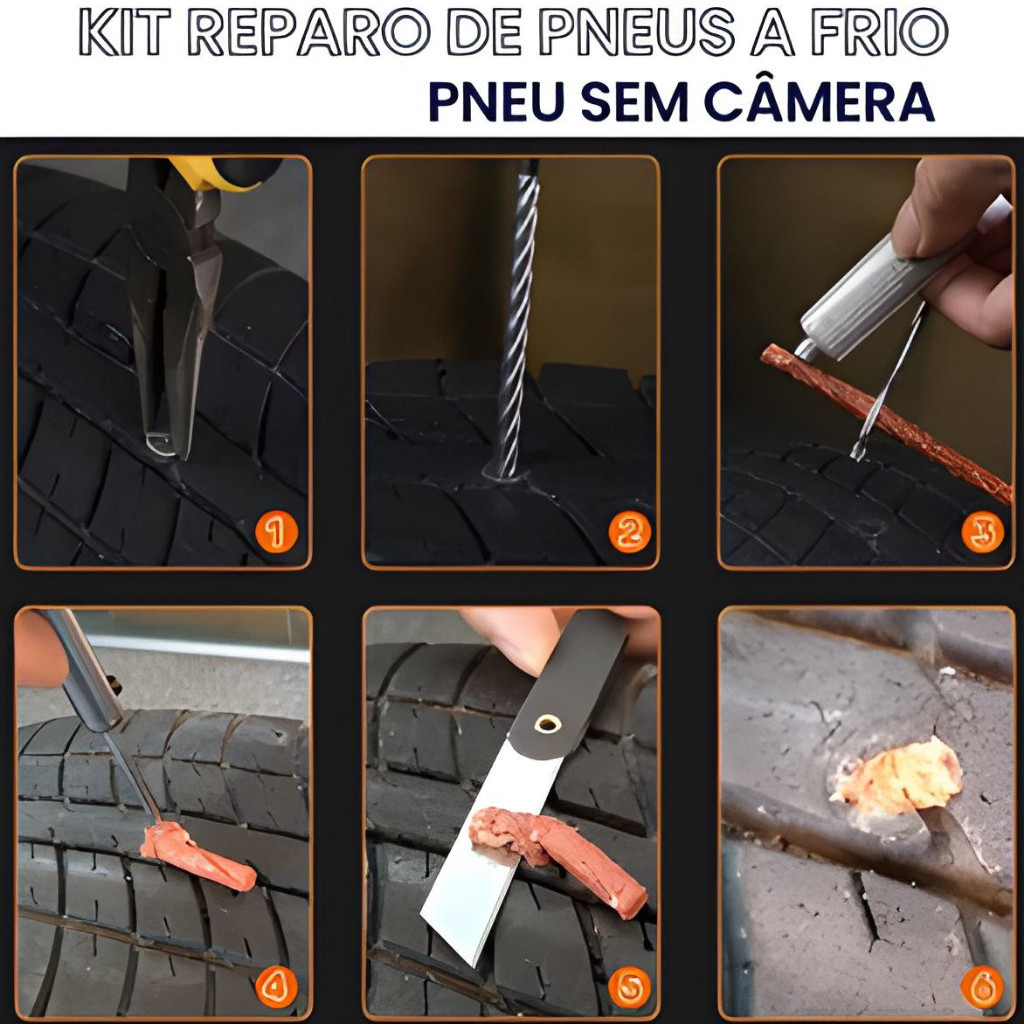 KIT REPARO DE PNEUS A FRIO
PNEU SEM CÂMERA

1

2

3

4

5

6