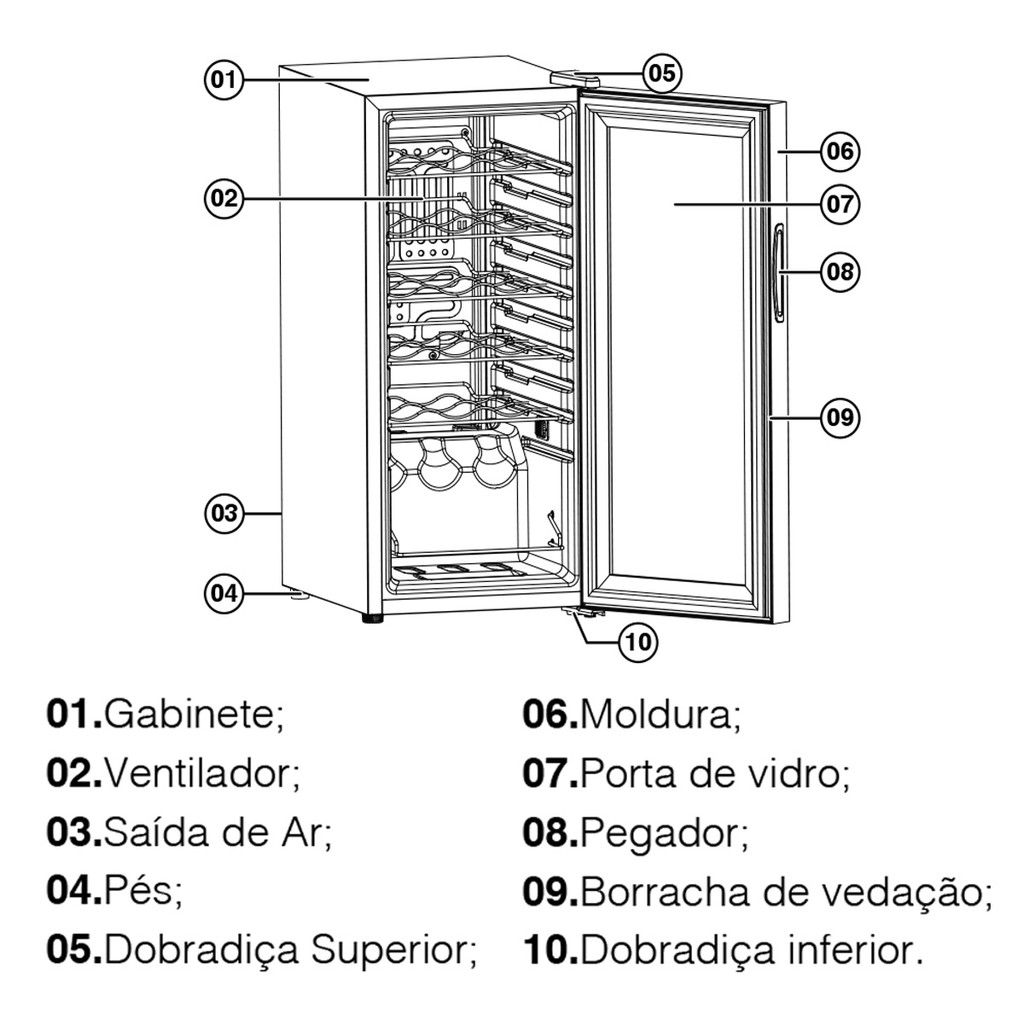 01
05
06
02
07
08
09
03
04
10

01.Gabinete;
02.Ventilador;
03.Saída de Ar;
04.Pés;
05.Dobradiça Superior;

06.Moldura;
07.Porta de vidro;
08.Pegador;
09.Borracha de vedação;
10.Dobradiça inferior.